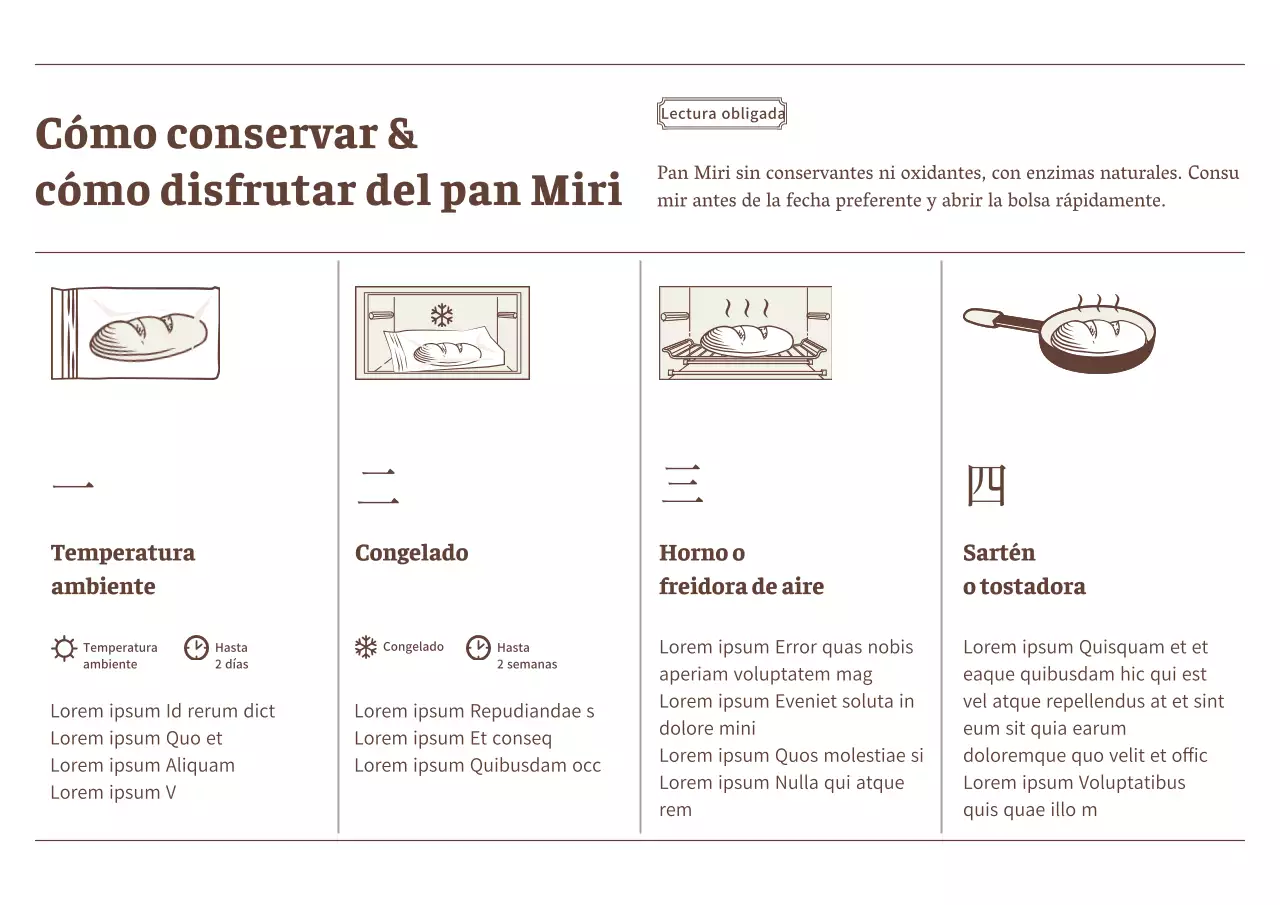 Cómo conservar &
cómo disfrutar del pan Miri

Lectura obligada

Pan Miri sin conservantes ni oxidantes, con enzimas naturales. Consu mir antes de la fecha preferente y abrir la bolsa rápidamente.

一

Temperatura ambiente

Temperatura ambiente

Hasta 2 días

Lorem ipsum Id rerum dict
Lorem ipsum Quo et
Lorem ipsum Aliquam
Lorem ipsum V

二

Congelado

Congelado

Hasta 2 semanas

Lorem ipsum Repudiandae s
Lorem ipsum Et conseq
Lorem ipsum Quibusdam occ

三

Horno o freidora de aire

Lorem ipsum Error quas nobis aperiam voluptatem mag
Lorem ipsum Eveniet soluta in dolore mini
Lorem ipsum Quos molestiae si
Lorem ipsum Nulla qui atque rem

四

Sartén o tostadora

Lorem ipsum Quisquam et et eaque quibusdam hic qui est vel atque repellendus at et sint eum sit quia earum doloremque quo velit et offic
Lorem ipsum Voluptatibus quis quae illo m