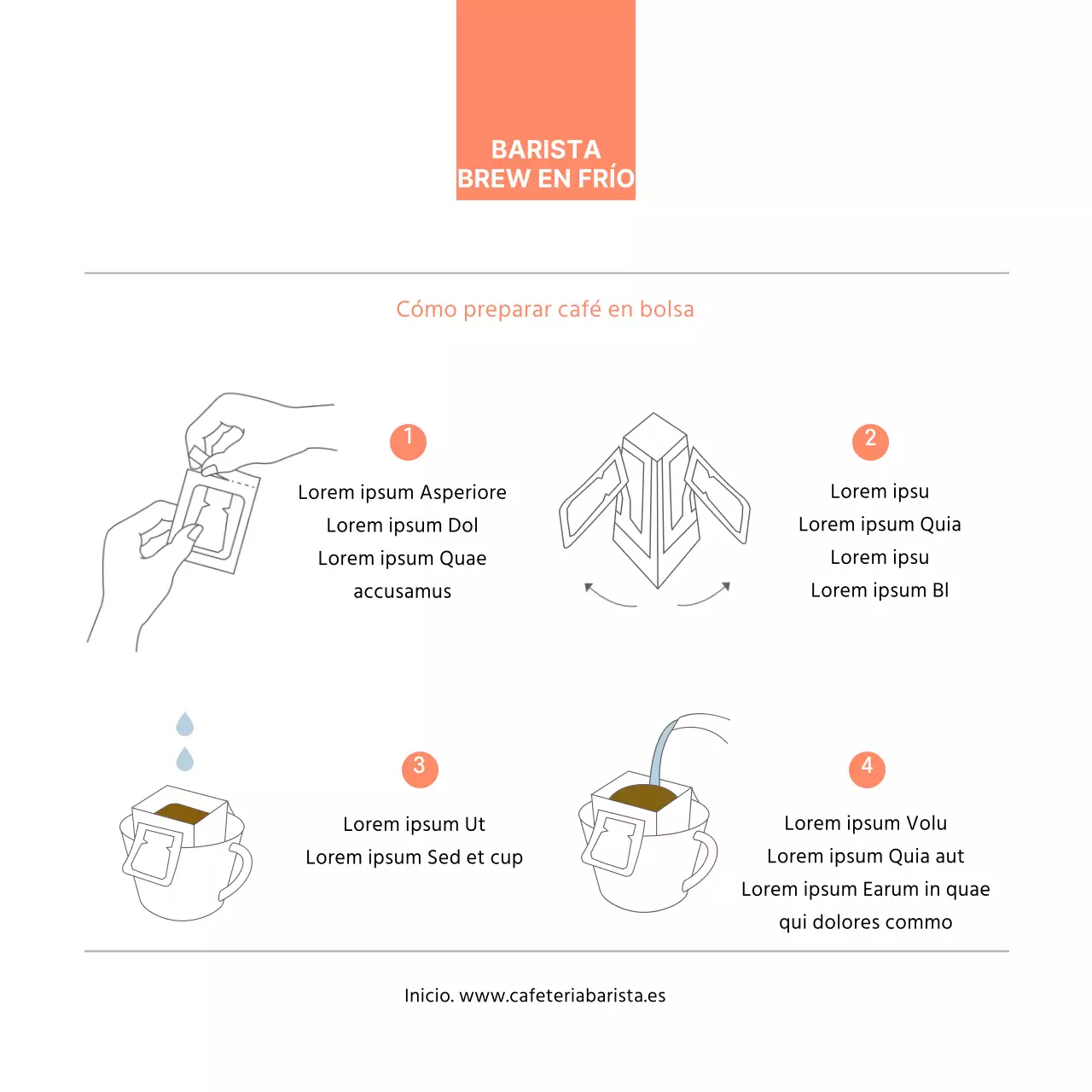 BARISTA
BREW EN FRÍO

Cómo preparar café en bolsa

1

Lorem ipsum Asperiore
Lorem ipsum Dol
Lorem ipsum Quae
accusamus

2

Lorem ipsu
Lorem ipsum Quia
Lorem ipsu
Lorem ipsum Bl

3

Lorem ipsum Ut
Lorem ipsum Sed et cup

4

Lorem ipsum Volu
Lorem ipsum Quia aut
Lorem ipsum Earum in quae
qui dolores commo

Inicio. www.cafeteriabarista.es