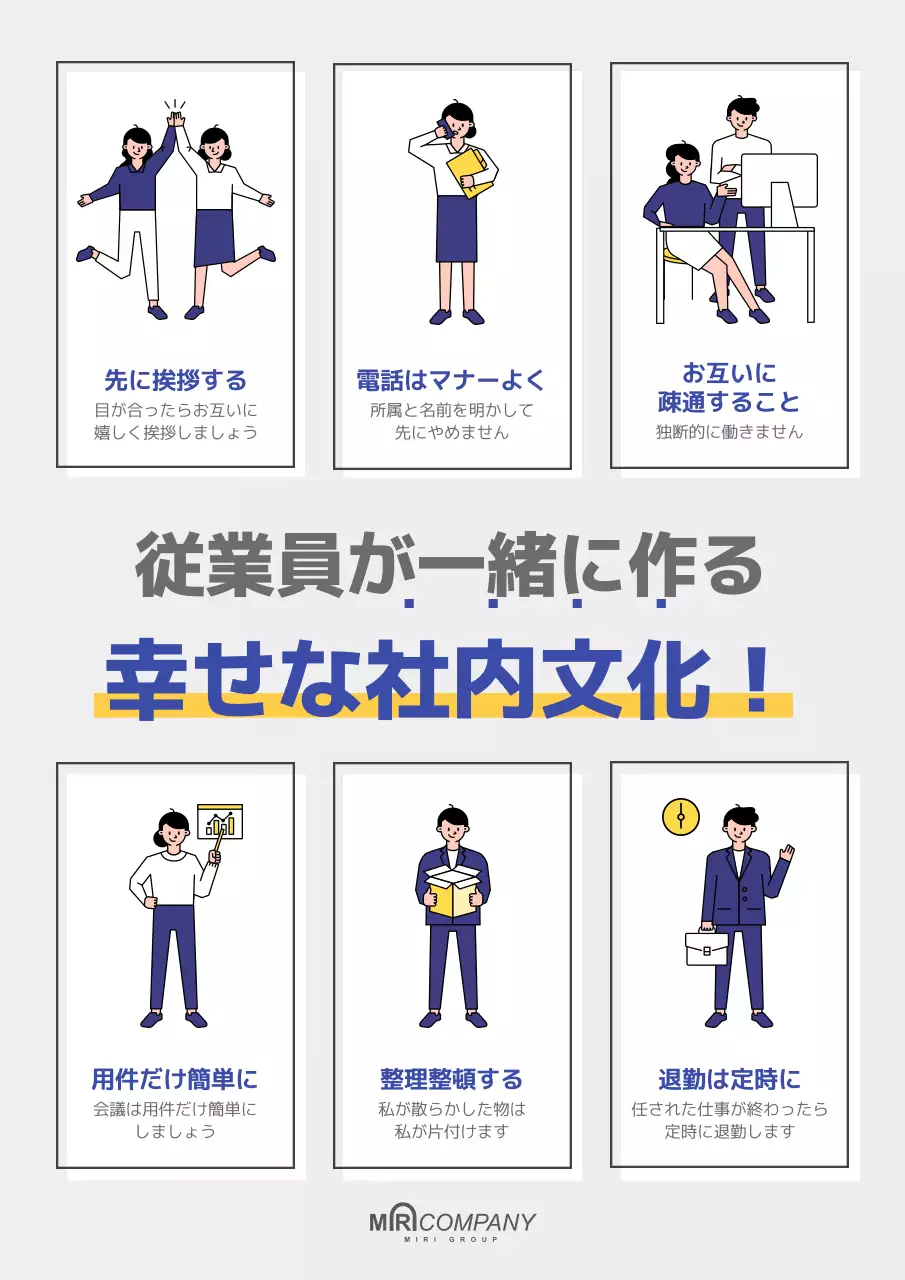 先に挨拶する
目が合ったらお互いに嬉しく挨拶しましょう

電話はマナーよく
所属と名前を明かして先にやめません

お互いに疎通すること
独断的に働きません

従業員が一緒に作る
幸せな社内文化！

用件だけ簡単に
会議は用件だけ簡単にしましょう

整理整頓する
私が散らかした物は私が片付けます

退勤は定時に
任された仕事が終わったら定時に退勤します

MIRI COMPANY
MIRI GROUP