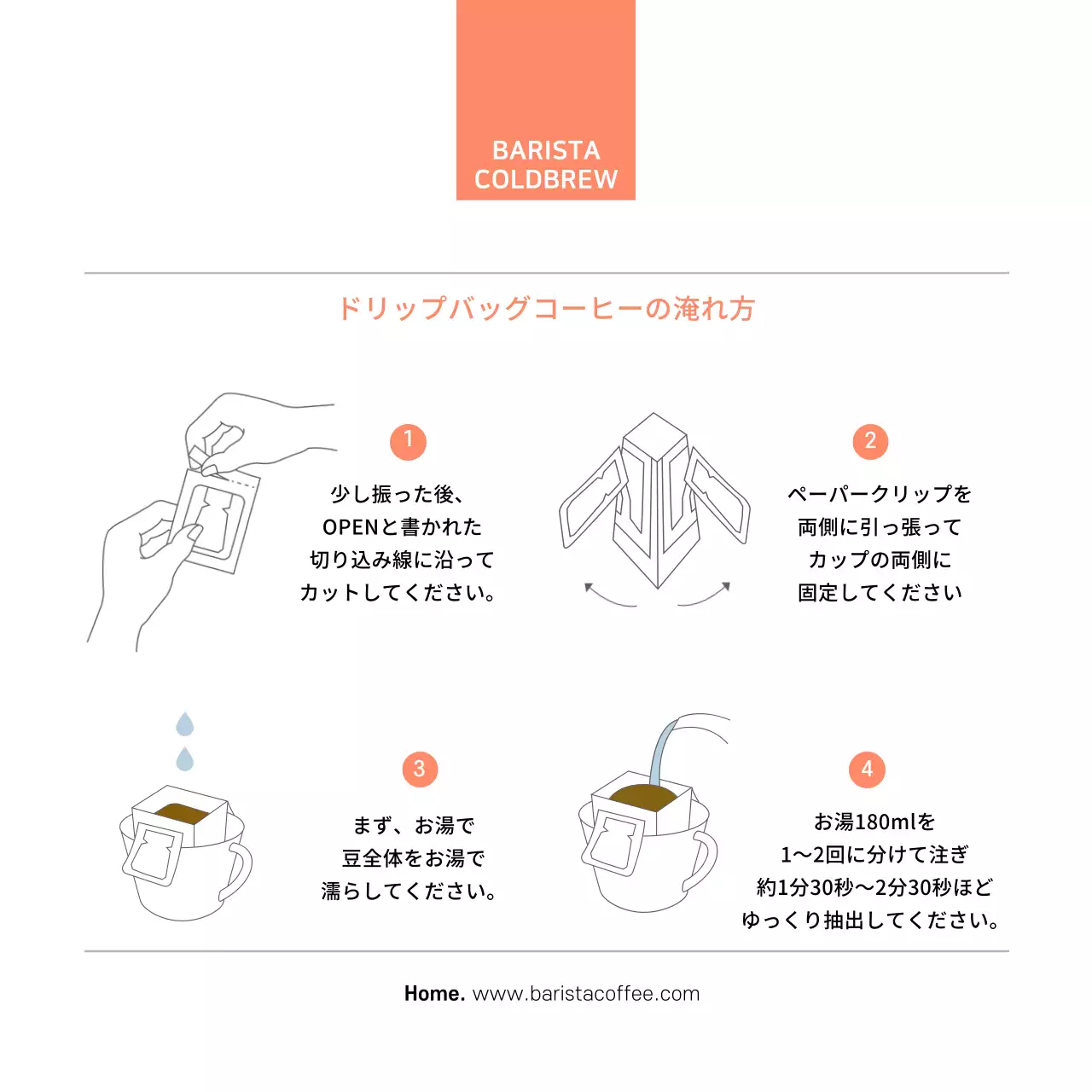 BARISTA
COLDBREW

ドリップバッグコーヒーの淹れ方

1
少し振った後、
OPENと書かれた
切り込み線に沿って
カットしてください。

2
ペーパークリップを
両側に引っ張って
カップの両側に
固定してください

3
まず、お湯で
豆全体をお湯で
濡らしてください。

4
お湯180mlを
1〜2回に分けて注ぎ
約1分30秒〜2分30秒ほど
ゆっくり抽出してください。

Home. www.baristacoffee.com