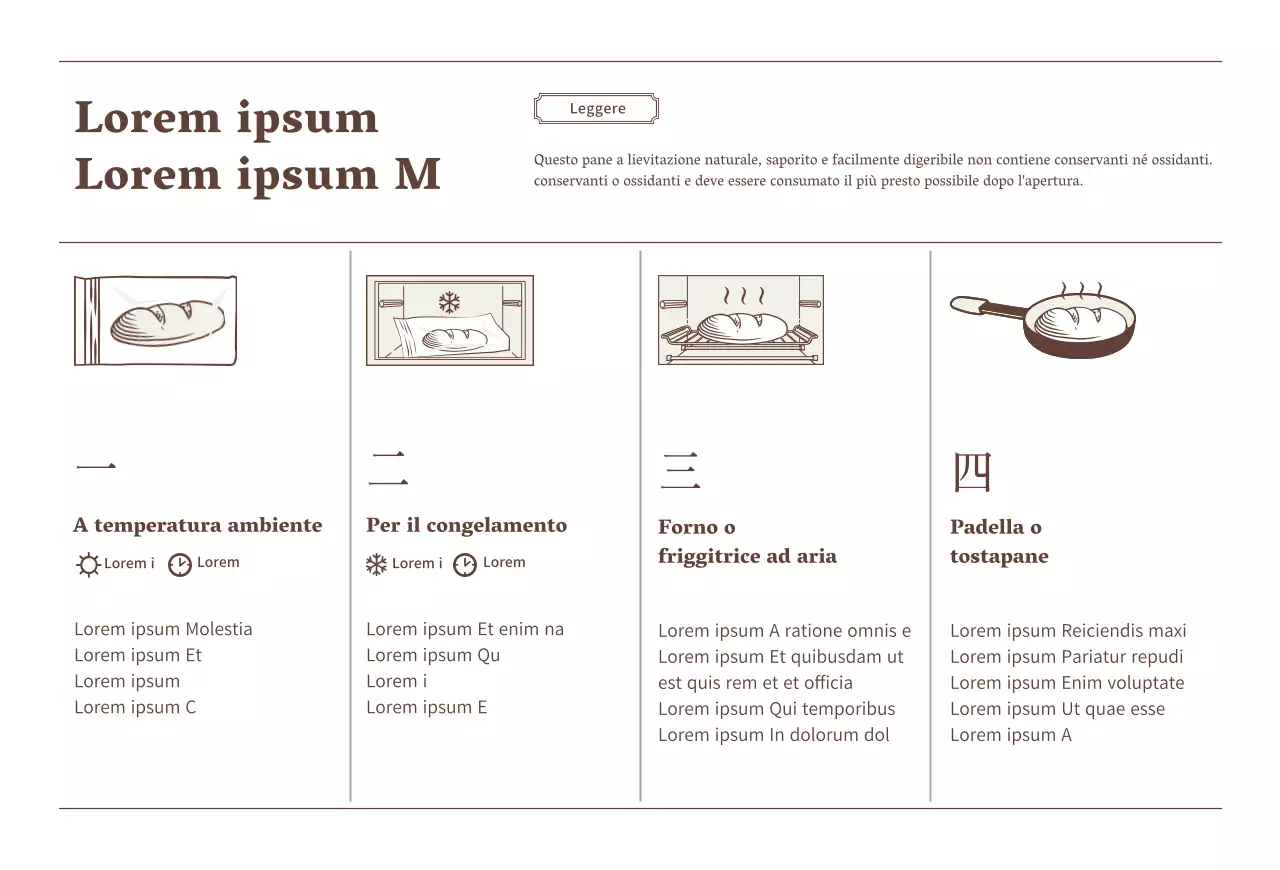 Lorem ipsum
Lorem ipsum M

Leggere

Questo pane a lievitazione naturale, saporito e facilmente digeribile non contiene conservanti né ossidanti. conservanti o ossidanti e deve essere consumato il più presto possibile dopo l'apertura.

一

A temperatura ambiente

Lorem i Lorem

Lorem ipsum Molestia
Lorem ipsum Et
Lorem ipsum
Lorem ipsum C

二

Per il congelamento

Lorem i Lorem

Lorem ipsum Et enim na
Lorem ipsum Qu
Lorem i
Lorem ipsum E

三

Forno o
friggitrice ad aria

Lorem ipsum A ratione omnis e
Lorem ipsum Et quibusdam ut est quis rem et et officia
Lorem ipsum Qui temporibus
Lorem ipsum In dolorum dol

四

Padella o
tostapane

Lorem ipsum Reiciendis maxi
Lorem ipsum Pariatur repudi
Lorem ipsum Enim voluptate
Lorem ipsum Ut quae esse
Lorem ipsum A