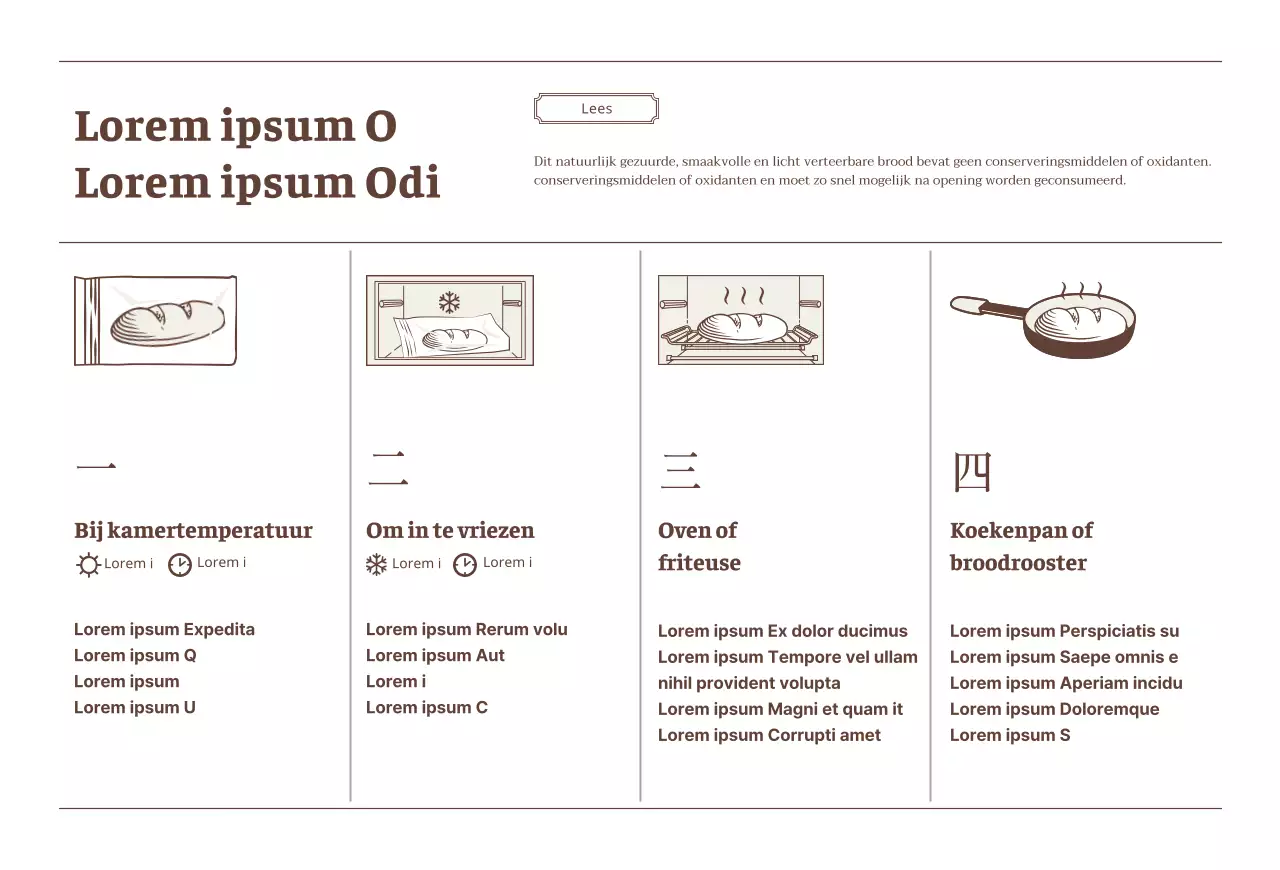 Lorem ipsum O
Lorem ipsum Odi

Lees

Dit natuurlijk gezuurde, smaakvolle en licht verteerbare brood bevat geen conserveringsmiddelen of oxidanten. conserveringsmiddelen of oxidanten en moet zo snel mogelijk na opening worden geconsumeerd.

一

Bij kamertemperatuur

Lorem i Lorem i

Lorem ipsum Expedita
Lorem ipsum Q
Lorem ipsum
Lorem ipsum U

二

Om in te vriezen

Lorem i Lorem i

Lorem ipsum Rerum volu
Lorem ipsum Aut
Lorem i
Lorem ipsum C

三

Oven of friteuse

Lorem ipsum Ex dolor ducimus
Lorem ipsum Tempore vel ullam nihil provident volupta
Lorem ipsum Magni et quam it
Lorem ipsum Corrupti amet

四

Koekenpan of broodrooster

Lorem ipsum Perspiciatis su
Lorem ipsum Saepe omnis e
Lorem ipsum Aperiam incidu
Lorem ipsum Doloremque
Lorem ipsum S