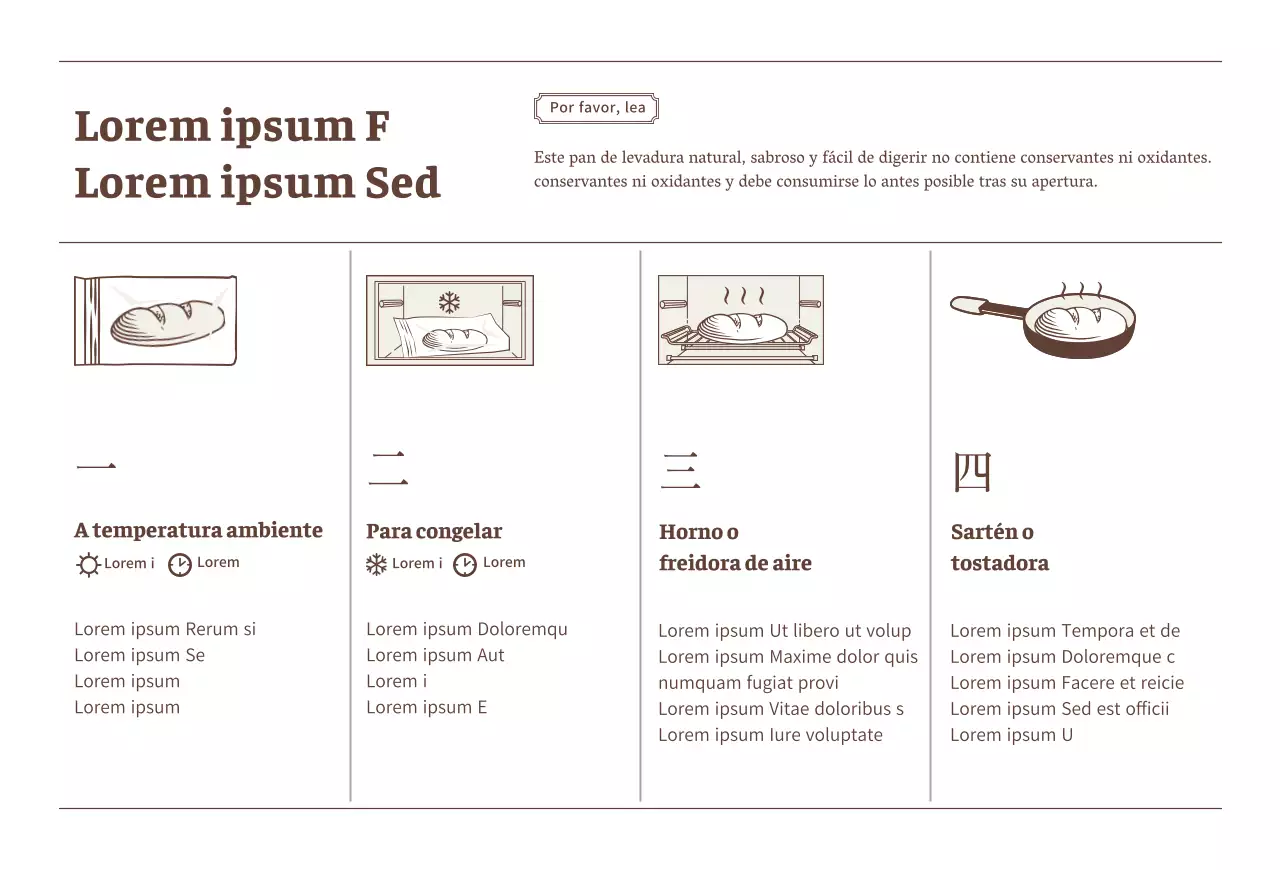 Lorem ipsum F
Lorem ipsum Sed

Por favor, lea

Este pan de levadura natural, sabroso y fácil de digerir no contiene conservantes ni oxidantes. conservantes ni oxidantes y debe consumirse lo antes posible tras su apertura.

一

A temperatura ambiente

Lorem i Lorem

Lorem ipsum Rerum si
Lorem ipsum Se
Lorem ipsum
Lorem ipsum

二

Para congelar

Lorem i Lorem

Lorem ipsum Doloremqu
Lorem ipsum Aut
Lorem i
Lorem ipsum E

三

Horno o
freidora de aire

Lorem ipsum Ut libero ut volup
Lorem ipsum Maxime dolor quis numquam fugiat provi
Lorem ipsum Vitae doloribus s
Lorem ipsum Iure voluptate

四

Sartén o
tostadora

Lorem ipsum Tempora et de
Lorem ipsum Doloremque c
Lorem ipsum Facere et reicie
Lorem ipsum Sed est officii
Lorem ipsum U