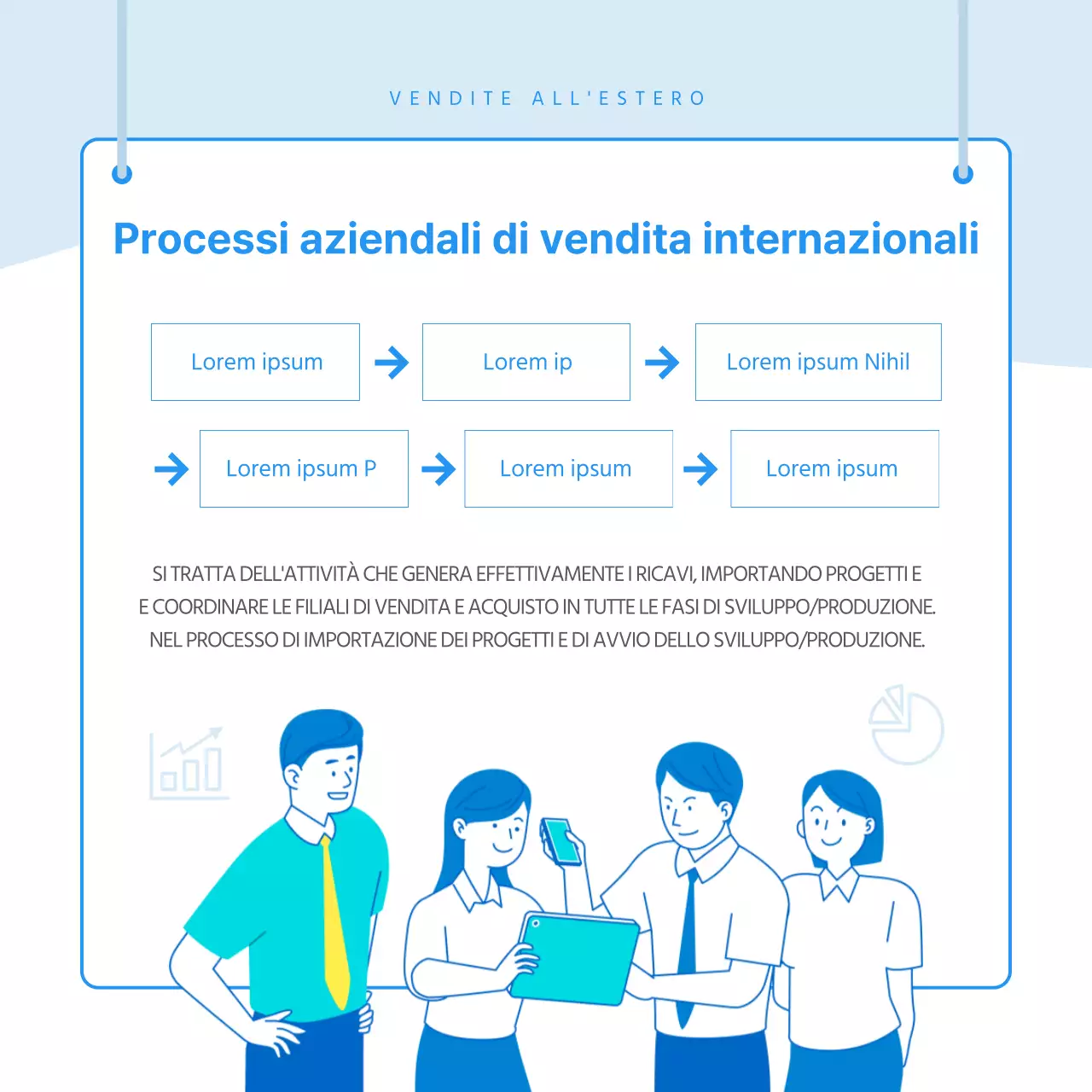 VENDITE ALL'ESTERO

Processi aziendali di vendita internazionali

Lorem ipsum

Lorem ip

Lorem ipsum Nihil

Lorem ipsum P

Lorem ipsum

Lorem ipsum

SI TRATTA DELL'ATTIVITÀ CHE GENERA EFFETTIVAMENTE I RICAVI, IMPORTANDO PROGETTI E E COORDINARE LE FILIALI DI VENDITA E ACQUISTO IN TUTTE LE FASI DI SVILUPPO/PRODUZIONE. NEL PROCESSO DI IMPORTAZIONE DEI PROGETTI E DI AVVIO DELLO SVILUPPO/PRODUZIONE.