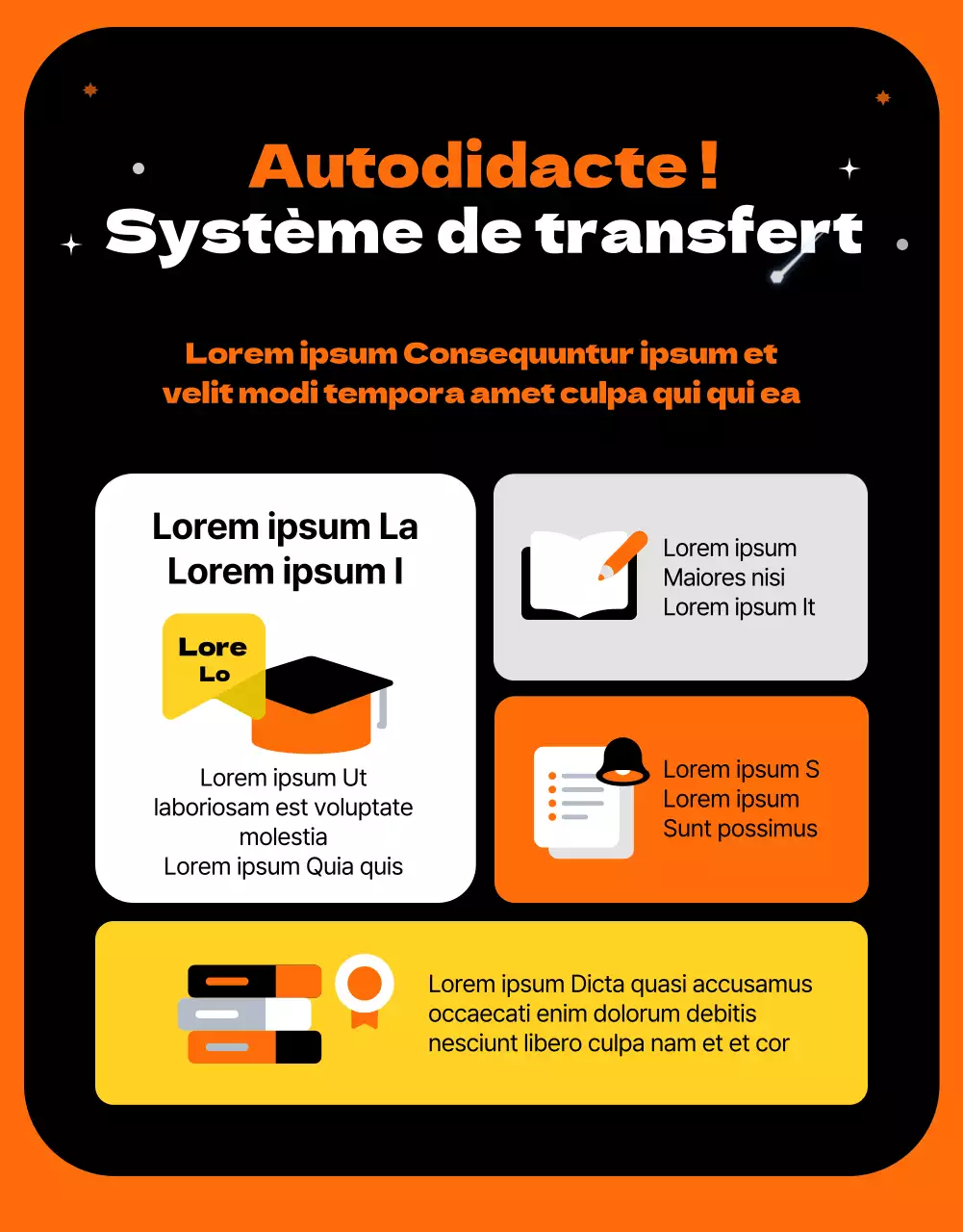 Autodidacte !
Système de transfert

Lorem ipsum Consequuntur ipsum et velit modi tempora amet culpa qui qui ea

Lorem ipsum La
Lorem ipsum I

Lore
Lo

Lorem ipsum Ut laboriosam est voluptate molestia
Lorem ipsum Quia quis

Lorem ipsum
Maiores nisi
Lorem ipsum It

Lorem ipsum S
Lorem ipsum
Sunt possimus

Lorem ipsum Dicta quasi accusamus occaecati enim dolorum debitis nesciunt libero culpa nam et et cor