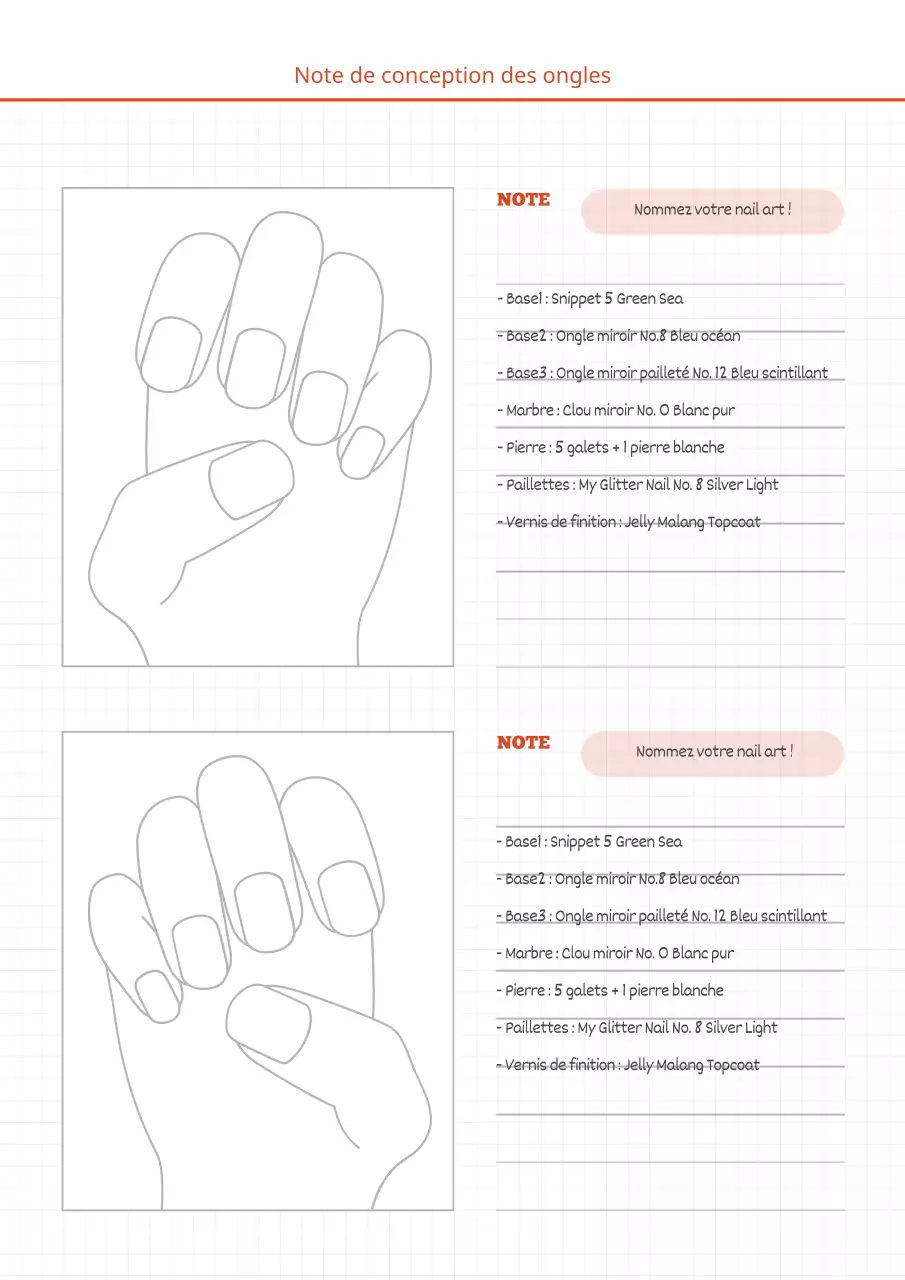 Note de conception des ongles

NOTE

Nommez votre nail art !

- Base1 : Snippet 5 Green Sea
- Base2 : Ongle miroir No.8 Bleu océan
- Base3 : Ongle miroir pailleté No. 12 Bleu scintillant
- Marbre : Clou miroir No. 0 Blanc pur
- Pierre : 5 galets + 1 pierre blanche
- Paillettes : My Glitter Nail No. 8 Silver Light
- Vernis de finition : Jelly Malang Topcoat

NOTE

Nommez votre nail art !

- Base1 : Snippet 5 Green Sea
- Base2 : Ongle miroir No.8 Bleu océan
- Base3 : Ongle miroir pailleté No. 12 Bleu scintillant
- Marbre : Clou miroir No. 0 Blanc pur
- Pierre : 5 galets + 1 pierre blanche
- Paillettes : My Glitter Nail No. 8 Silver Light
- Vernis de finition : Jelly Malang Topcoat