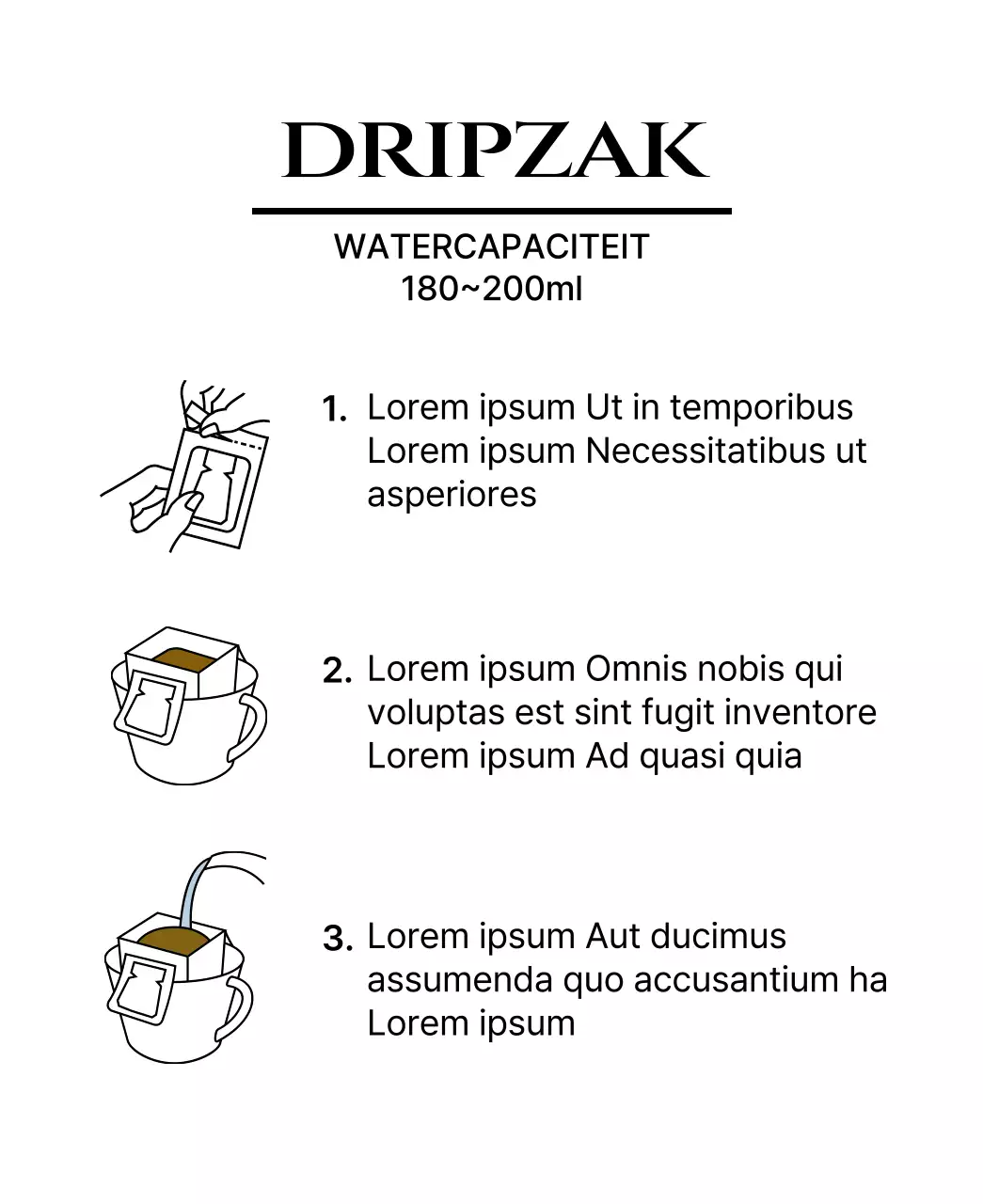 DRIPZAK

WATERCAPACITEIT
180~200ml

1. Lorem ipsum Ut in temporibus Lorem ipsum Necessitatibus ut asperiores

2. Lorem ipsum Omnis nobis qui voluptas est sint fugit inventore Lorem ipsum Ad quasi quia

3. Lorem ipsum Aut ducimus assumenda quo accusantium ha Lorem ipsum