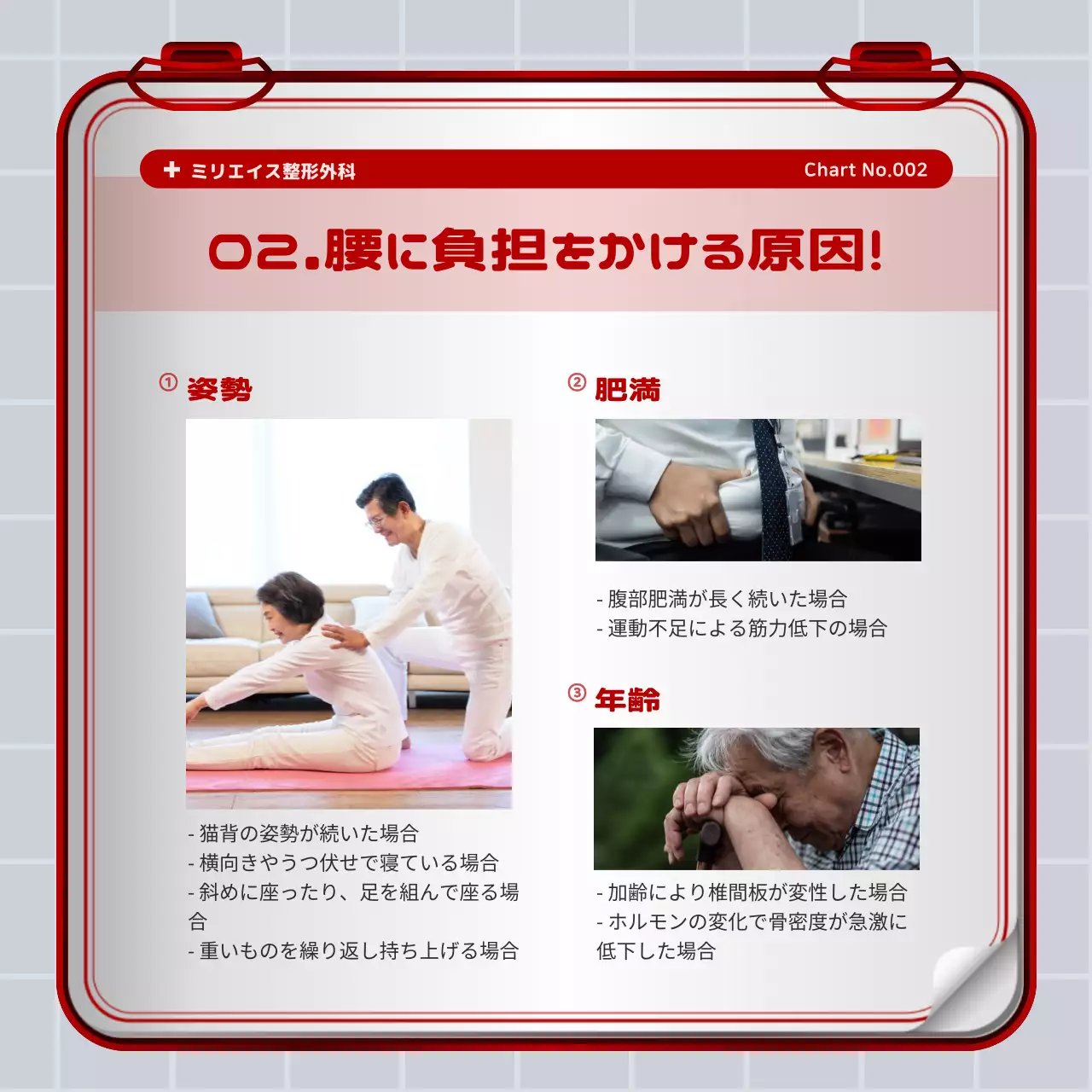 ミリエイス整形外科

Chart No.002

02.腰に負担をかける原因!

① 姿勢

- 猫背の姿勢が続いた場合
- 横向きやうつ伏せで寝ている場合
- 斜めに座ったり、足を組んで座る場合
- 重いものを繰り返し持ち上げる場合

② 肥満

- 腹部肥満が長く続いた場合
- 運動不足による筋力低下の場合

③ 年齢

- 加齢により椎間板が変性した場合
- ホルモンの変化で骨密度が急激に低下した場合