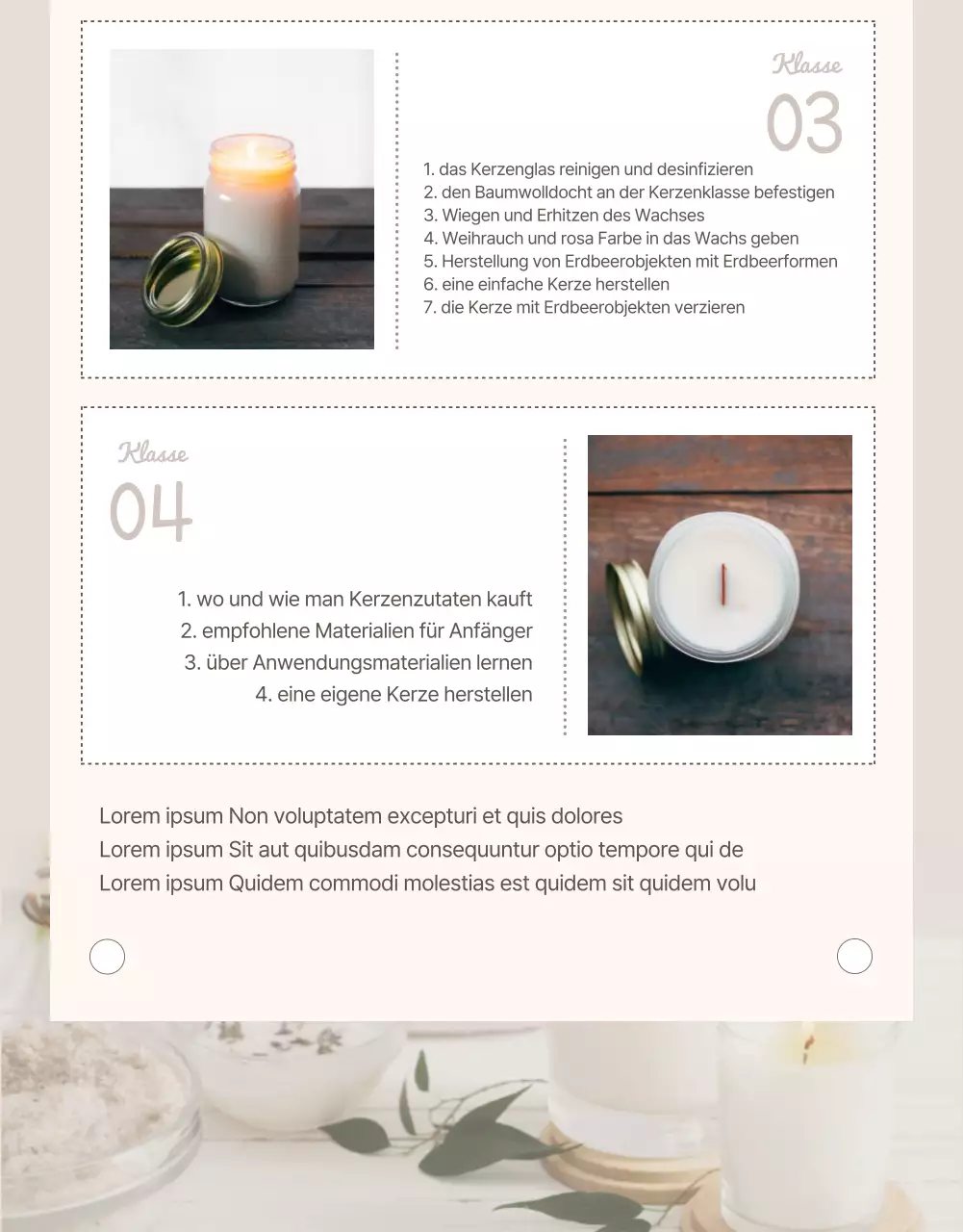 Klasse
03

1. das Kerzenglas reinigen und desinfizieren
2. den Baumwolldocht an der Kerzenklasse befestigen
3. Wiegen und Erhitzen des Wachses
4. Weihrauch und rosa Farbe in das Wachs geben
5. Herstellung von Erdbeerobjekten mit Erdbeerformen
6. eine einfache Kerze herstellen
7. die Kerze mit Erdbeerobjekten verzieren

Klasse
04

1. wo und wie man Kerzenzutaten kauft
2. empfohlene Materialien für Anfänger
3. über Anwendungsmaterialien lernen
4. eine eigene Kerze herstellen

Lorem ipsum Non voluptatem excepturi et quis dolores
Lorem ipsum Sit aut quibusdam consequuntur optio tempore qui de
Lorem ipsum Quidem commodi molestias est quidem sit quidem volu