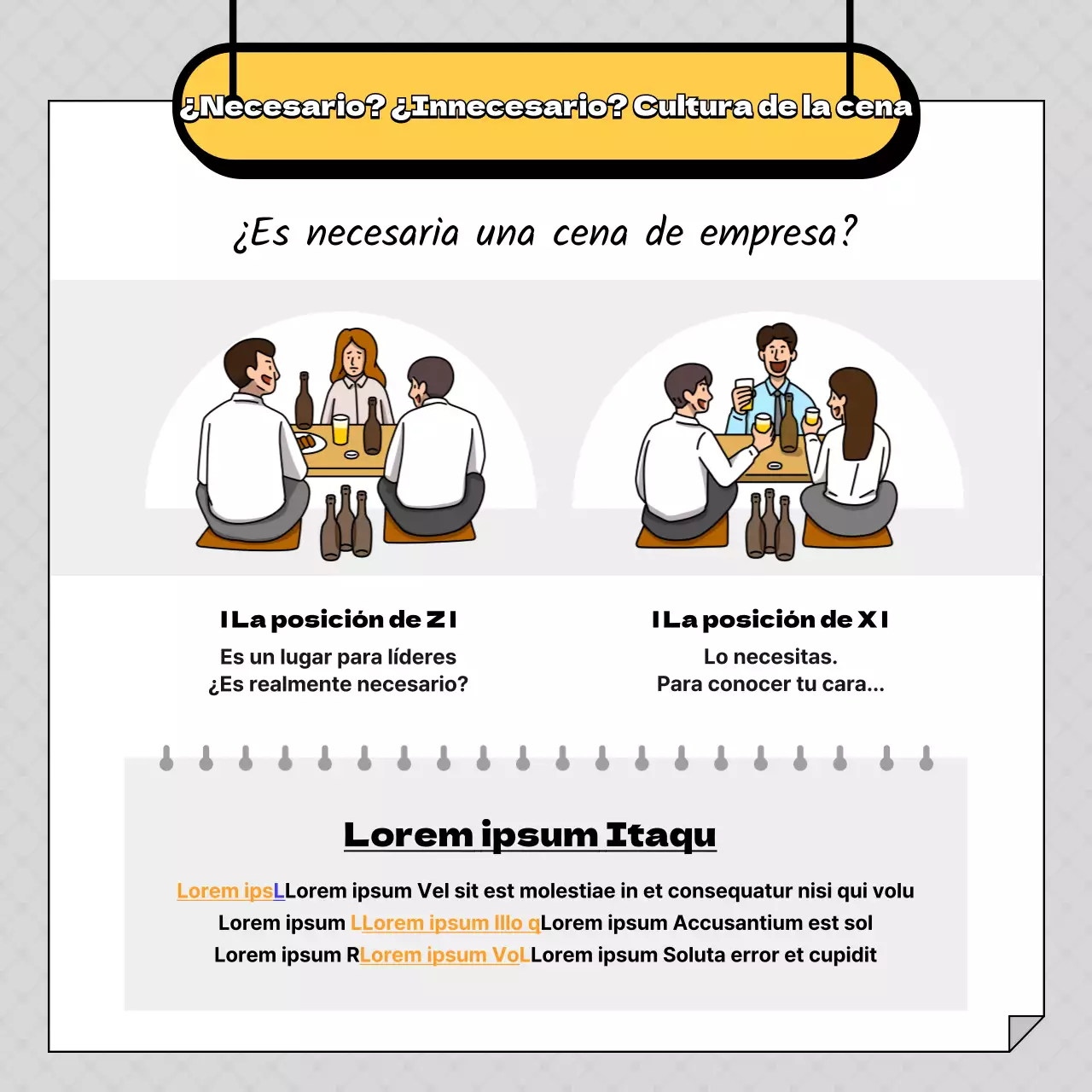 ¿Necesario? ¿Innecesario? Cultura de la cena

¿Es necesaria una cena de empresa?

I La posición de Z I

Es un lugar para líderes
¿Es realmente necesario?

I La posición de X I

Lo necesitas.
Para conocer tu cara...

Lorem ipsum Itaqu

Lorem ipsLLorem ipsum Vel sit est molestiae in et consequatur nisi qui volu
Lorem ipsum LLorem ipsum Illo qLorem ipsum Accusantium est sol
Lorem ipsum RLorem ipsum VoLLorem ipsum Soluta error et cupidit