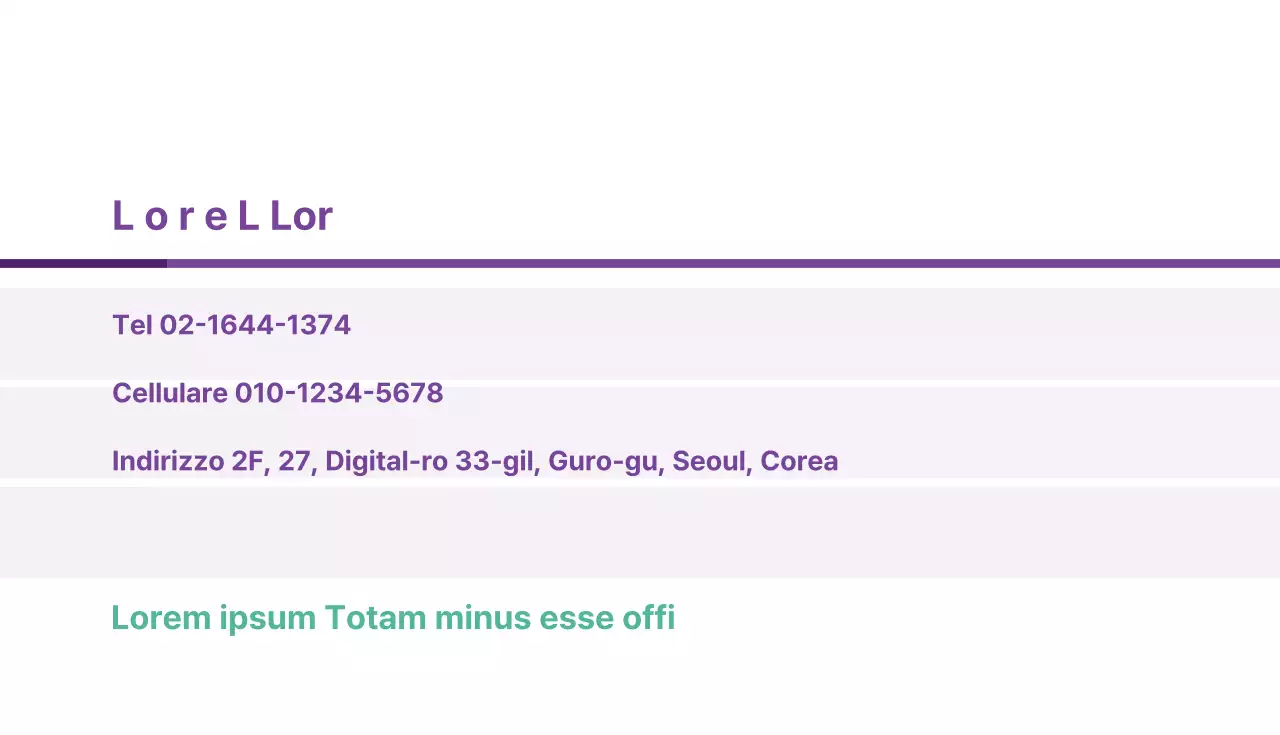 L o r e L Lor

Tel 02-1644-1374

Cellulare 010-1234-5678

Indirizzo 2F, 27, Digital-ro 33-gil, Guro-gu, Seoul, Corea

Lorem ipsum Totam minus esse offi