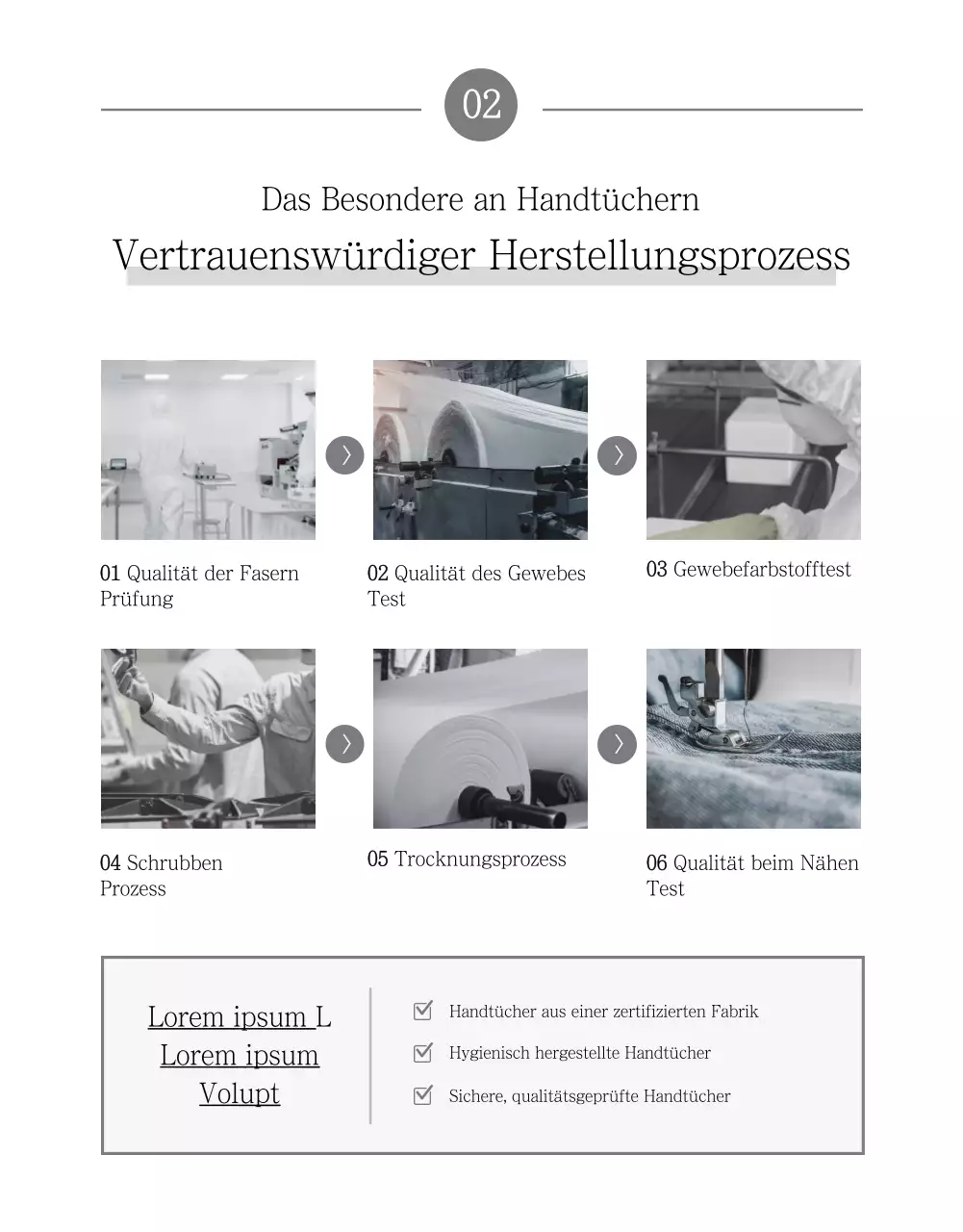 02

Das Besondere an Handtüchern

Vertrauenswürdiger Herstellungsprozess

01 Qualität der Fasern Prüfung

02 Qualität des Gewebes Test

03 Gewebefarbstofftest

04 Schrubben Prozess

05 Trocknungsprozess

06 Qualität beim Nähen Test

Lorem ipsum L
Lorem ipsum
Volupt

Handtücher aus einer zertifizierten Fabrik

Hygienisch hergestellte Handtücher

Sichere, qualitätsgeprüfte Handtücher