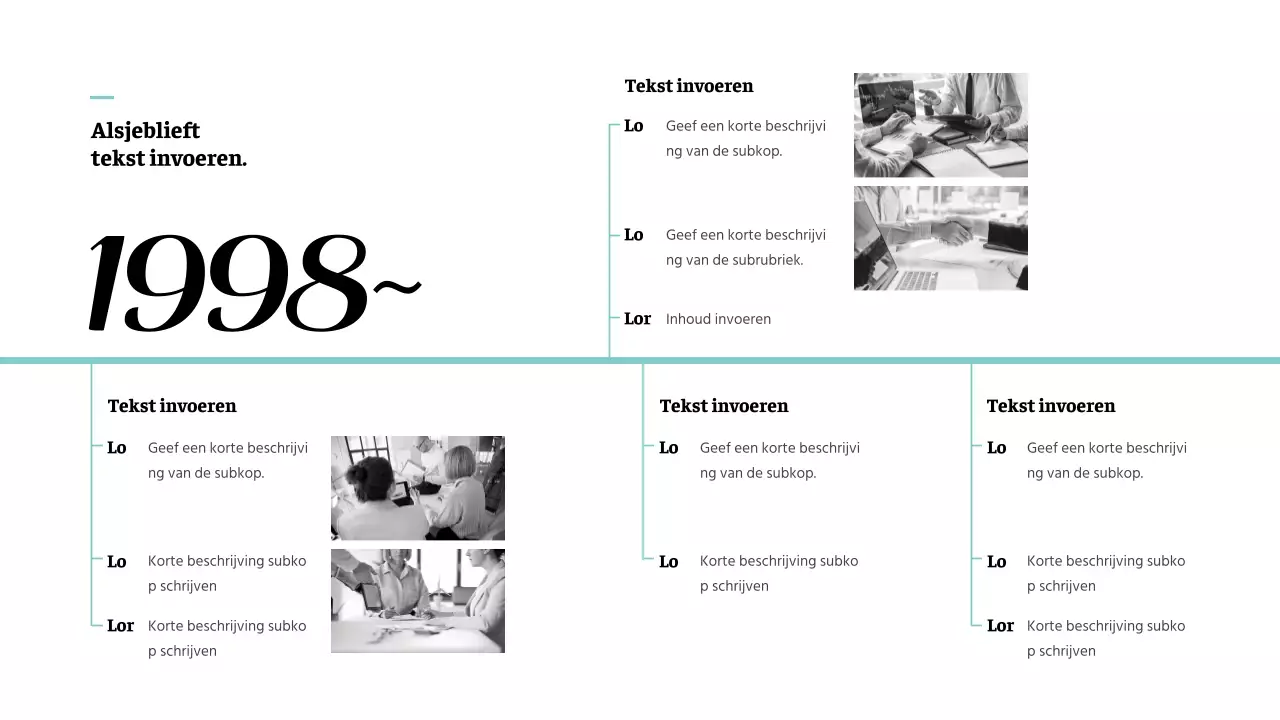 Alsjeblieft
tekst invoeren.

1998~

Tekst invoeren

Lo Geef een korte beschrijving van de subkop.

Lo Geef een korte beschrijving van de subrubriek.

Lor Inhoud invoeren

Tekst invoeren

Lo Geef een korte beschrijving van de subkop.

Lo Korte beschrijving subkop schrijven

Lor Korte beschrijving subkop schrijven

Tekst invoeren

Lo Geef een korte beschrijving van de subkop.

Lo Korte beschrijving subkop schrijven

Tekst invoeren

Lo Geef een korte beschrijving van de subkop.

Lo Korte beschrijving subkop schrijven

Lor Korte beschrijving subkop schrijven