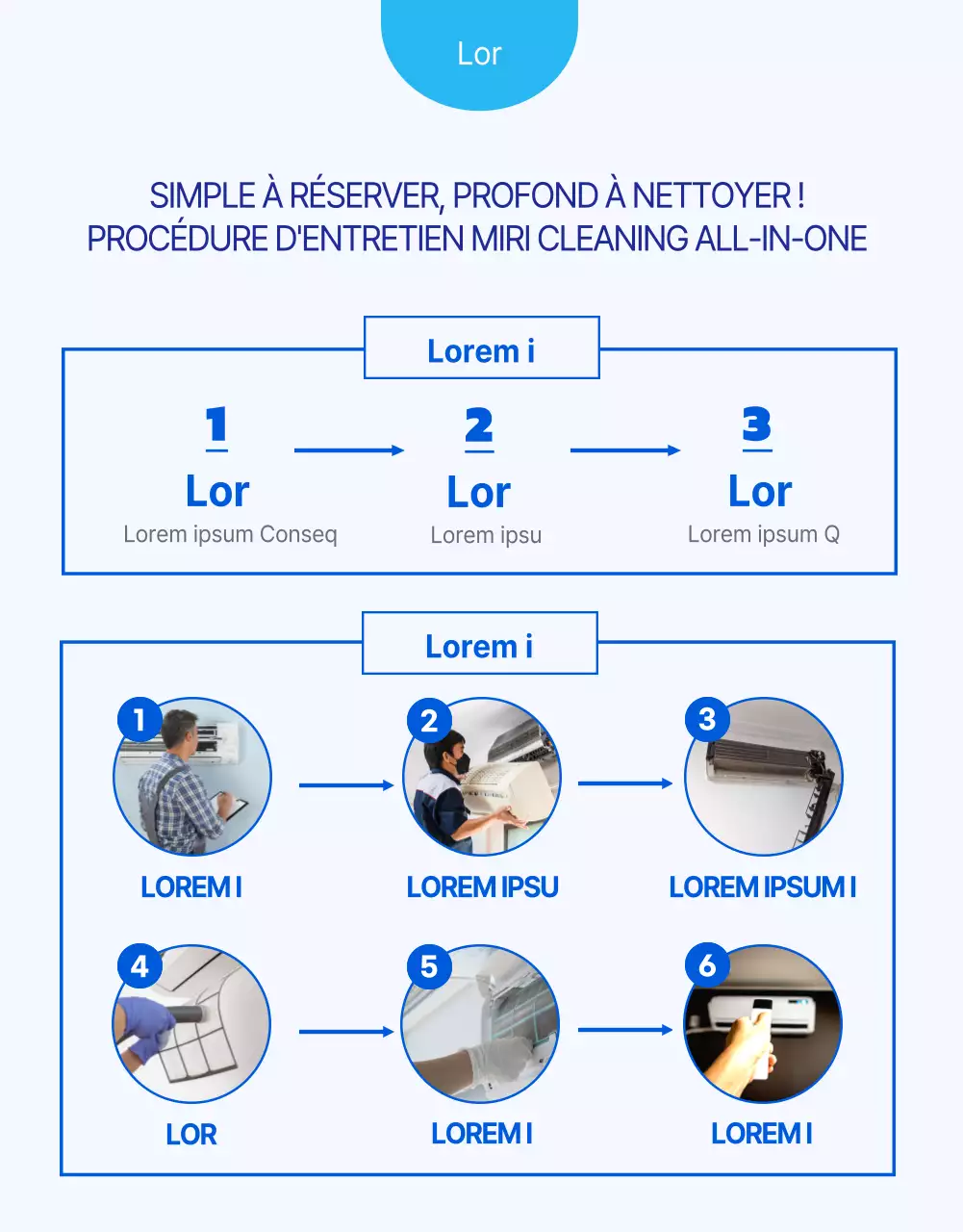 Lor

SIMPLE À RÉSERVER, PROFOND À NETTOYER !
PROCÉDURE D'ENTRETIEN MIRI CLEANING ALL-IN-ONE

Lorem i

1
Lor
Lorem ipsum Conseq

2
Lor
Lorem ipsu

3
Lor
Lorem ipsum Q

Lorem i

1
LOREM I

2
LOREM IPSU

3
LOREM IPSUM I

4
LOR

5
LOREM I

6
LOREM I