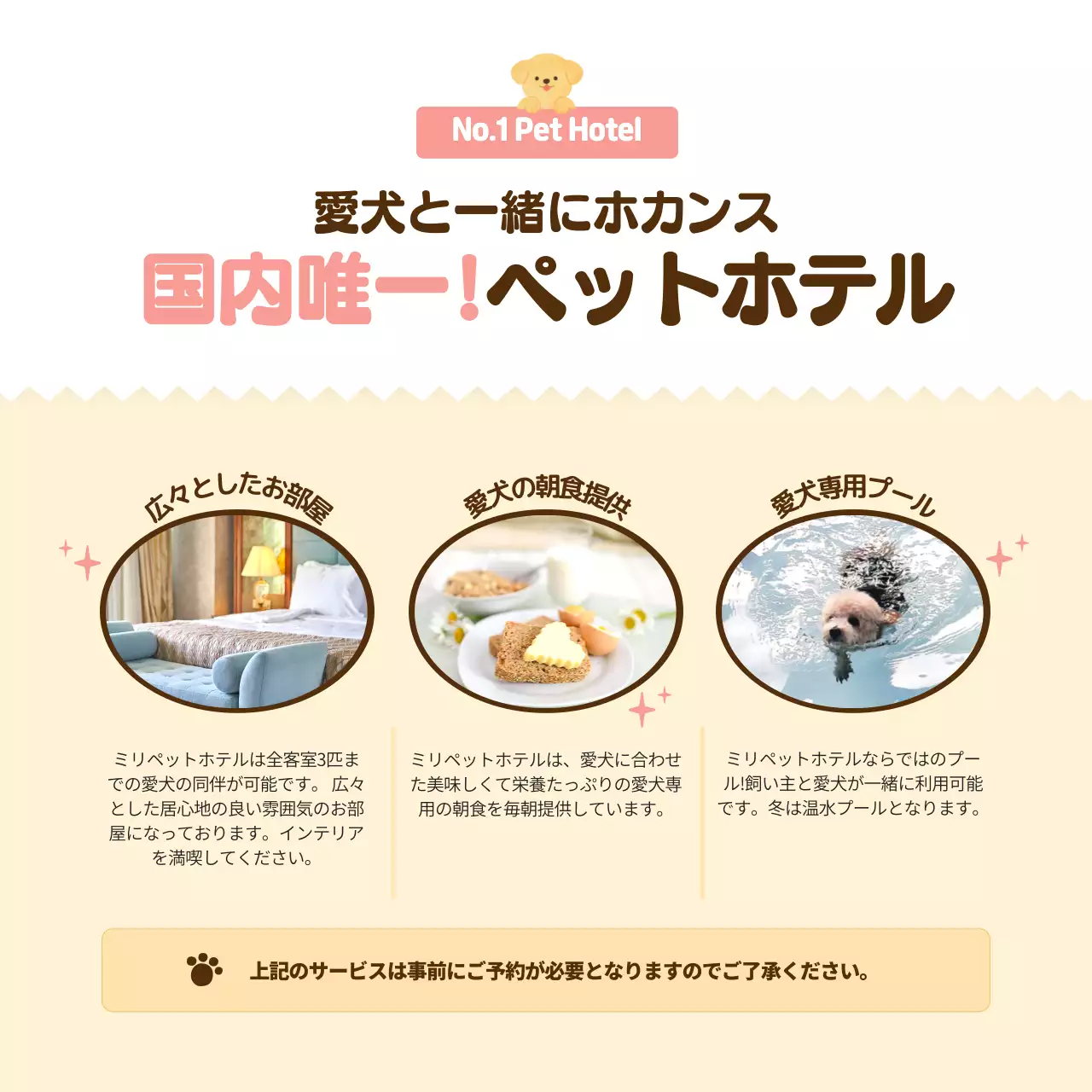 No.1 Pet Hotel

愛犬と一緒にホカンス

国内唯一!ペットホテル

広々としたお部屋

ミリペットホテルは全客室3匹までの愛犬の同伴が可能です。 広々とした居心地の良い雰囲気のお部屋になっております。インテリアを満喫してください。

愛犬の朝食提供

ミリペットホテルは、愛犬に合わせた美味しくて栄養たっぷりの愛犬専用の朝食を毎朝提供しています。

愛犬専用プール

ミリペットホテルならではのプール!飼い主と愛犬が一緒に利用可能です。冬は温水プールとなります。

上記のサービスは事前にご予約が必要となりますのでご了承ください。