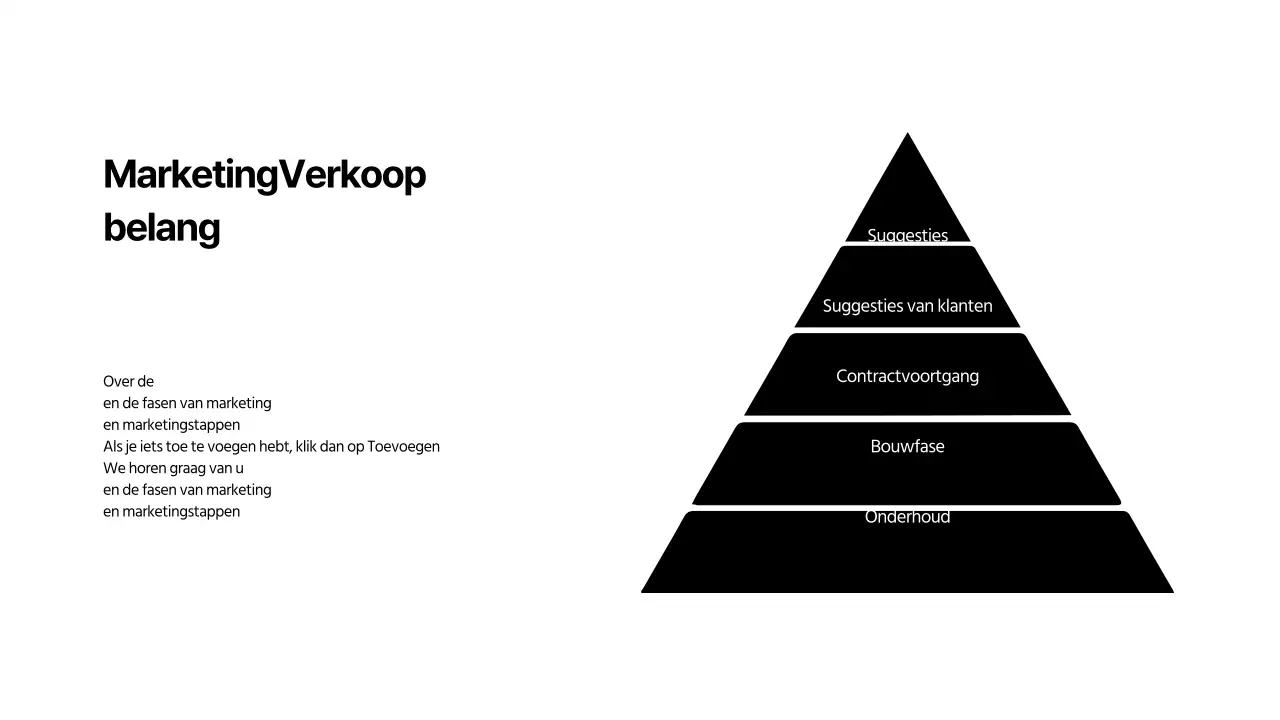 MarketingVerkoop belang

Over de
en de fasen van marketing
en marketingstappen
Als je iets toe te voegen hebt, klik dan op Toevoegen
We horen graag van u
en de fasen van marketing
en marketingstappen

Suggesties
Suggesties van klanten
Contractvoortgang
Bouwfase
Onderhoud