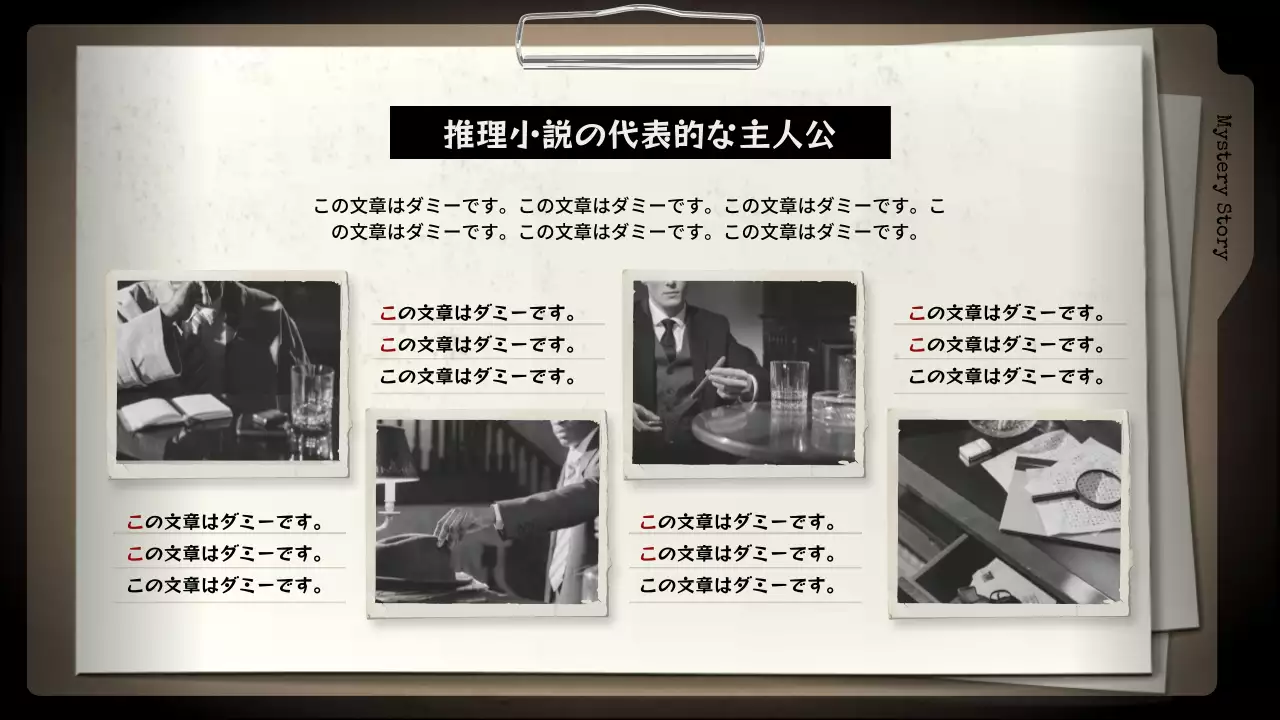 推理小説の代表的な主人公

この文章はダミーです。この文章はダミーです。この文章はダミーです。この文章はダミーです。この文章はダミーです。この文章はダミーです。

この文章はダミーです。
この文章はダミーです。
この文章はダミーです。

この文章はダミーです。
この文章はダミーです。
この文章はダミーです。

この文章はダミーです。
この文章はダミーです。
この文章はダミーです。

この文章はダミーです。
この文章はダミーです。
この文章はダミーです。

Mystery Story