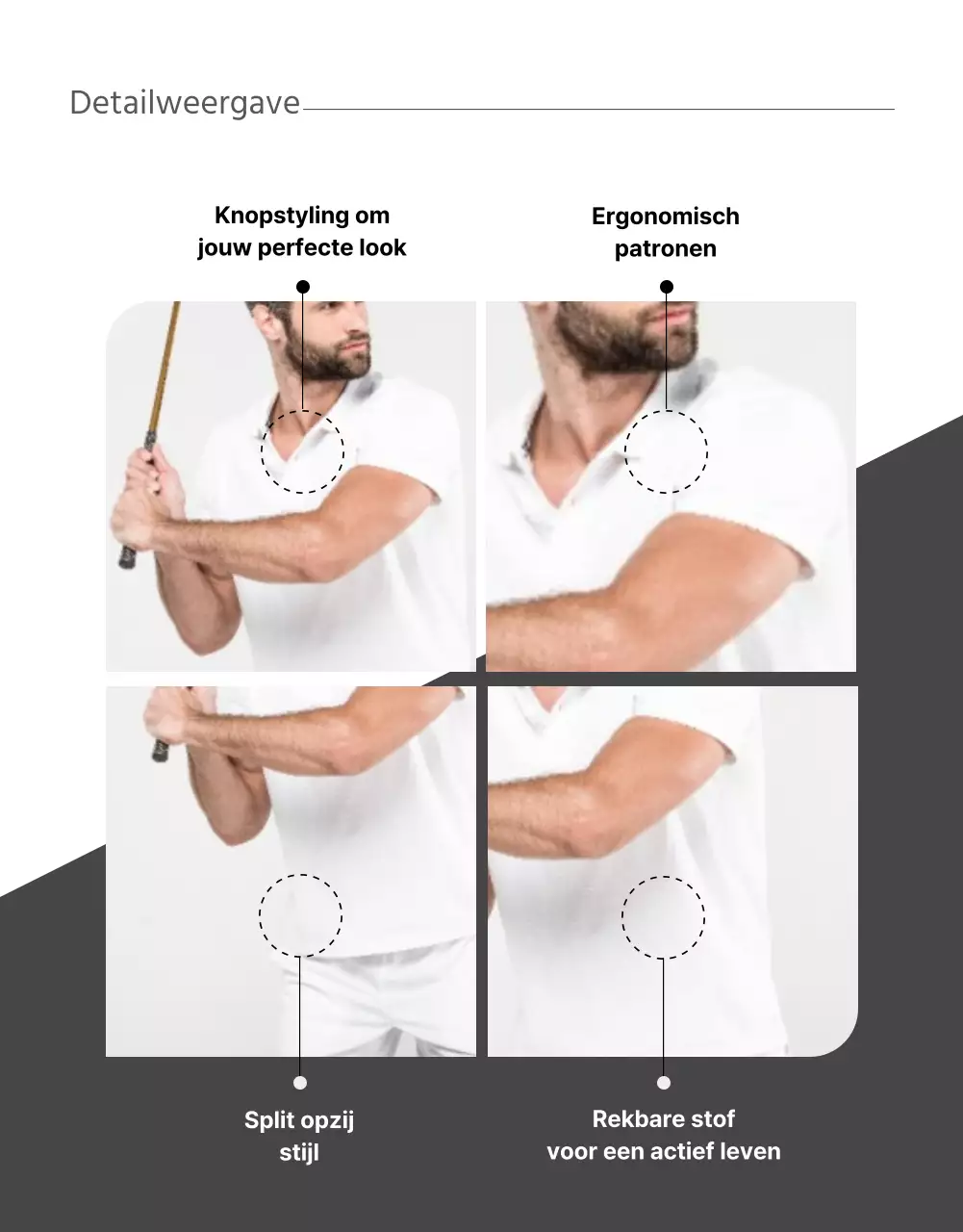 Detailweergave

Knopstyling om jouw perfecte look

Ergonomisch patronen

Split opzij stijl

Rekbare stof voor een actief leven