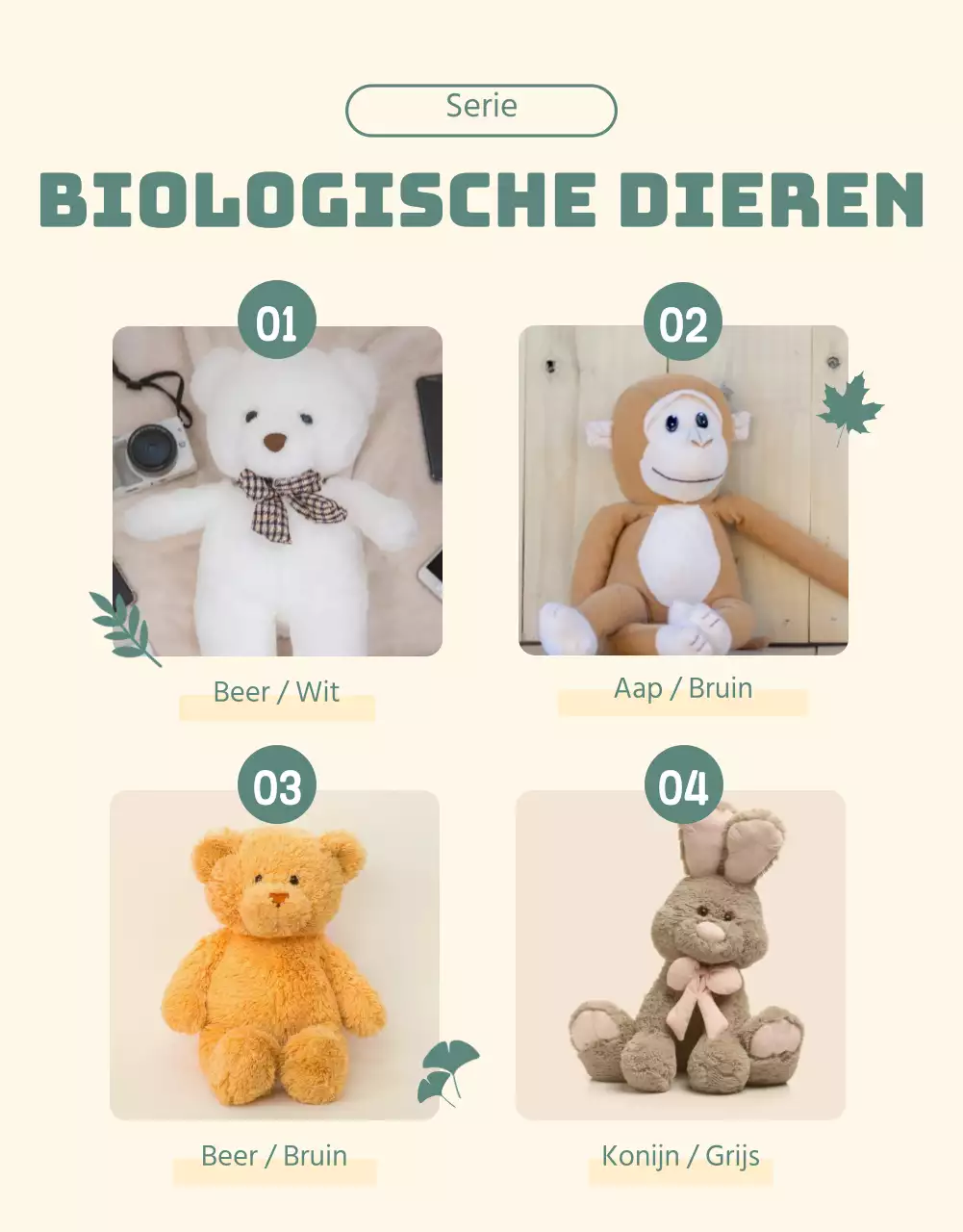 Serie

BIOLOGISCHE DIEREN

01

Beer / Wit

02

Aap / Bruin

03

Beer / Bruin

04

Konijn / Grijs