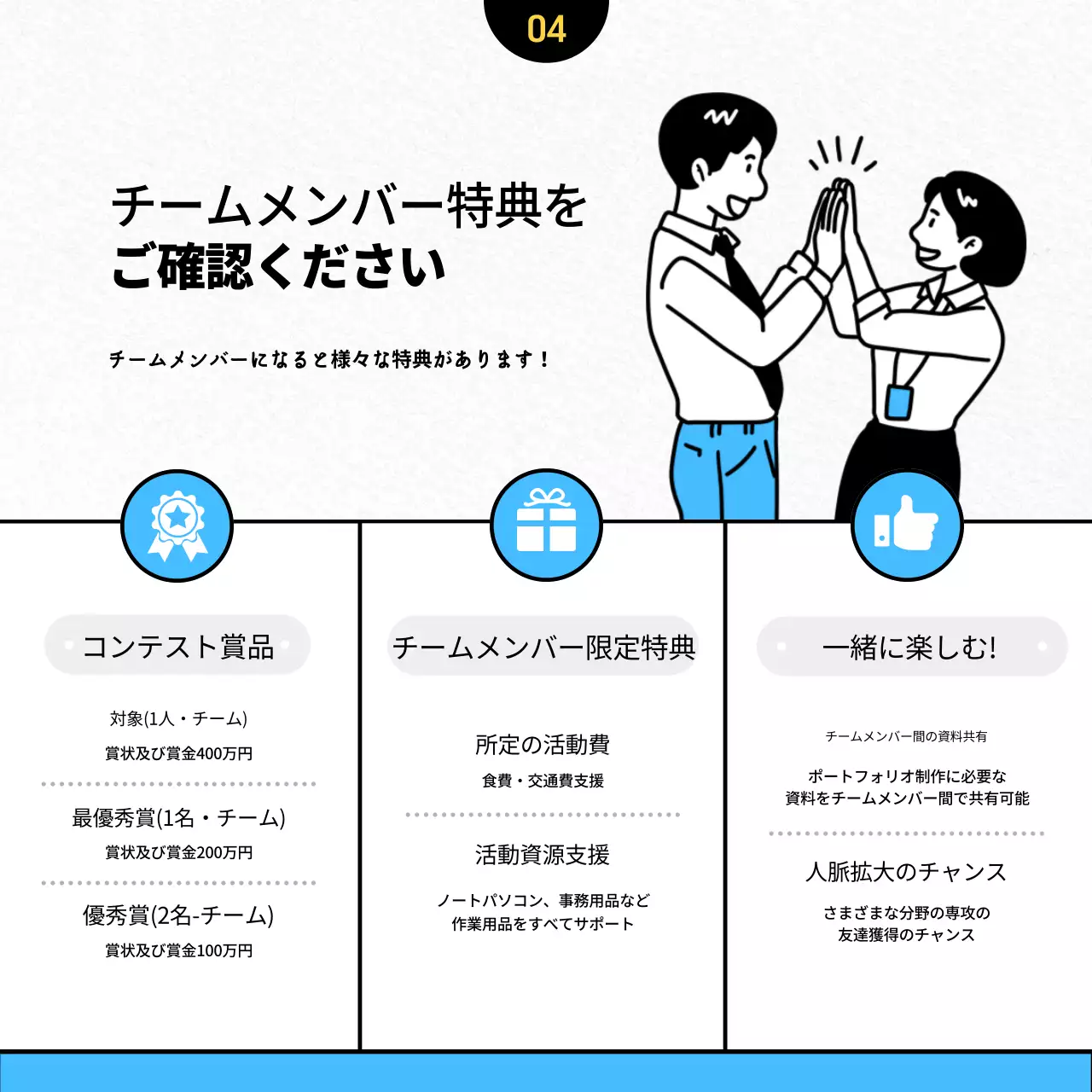 04

チームメンバー特典を
ご確認ください

チームメンバーになると様々な特典があります！

コンテスト賞品

対象(1人・チーム)
賞状及び賞金400万円

最優秀賞(1名・チーム)
賞状及び賞金200万円

優秀賞(2名-チーム)
賞状及び賞金100万円

チームメンバー限定特典

所定の活動費
食費・交通費支援

活動資源支援
ノートパソコン、事務用品など
作業用品をすべてサポート

一緒に楽しむ!

チームメンバー間の資料共有
ポートフォリオ制作に必要な
資料をチームメンバー間で共有可能

人脈拡大のチャンス
さまざまな分野の専攻の
友達獲得のチャンス