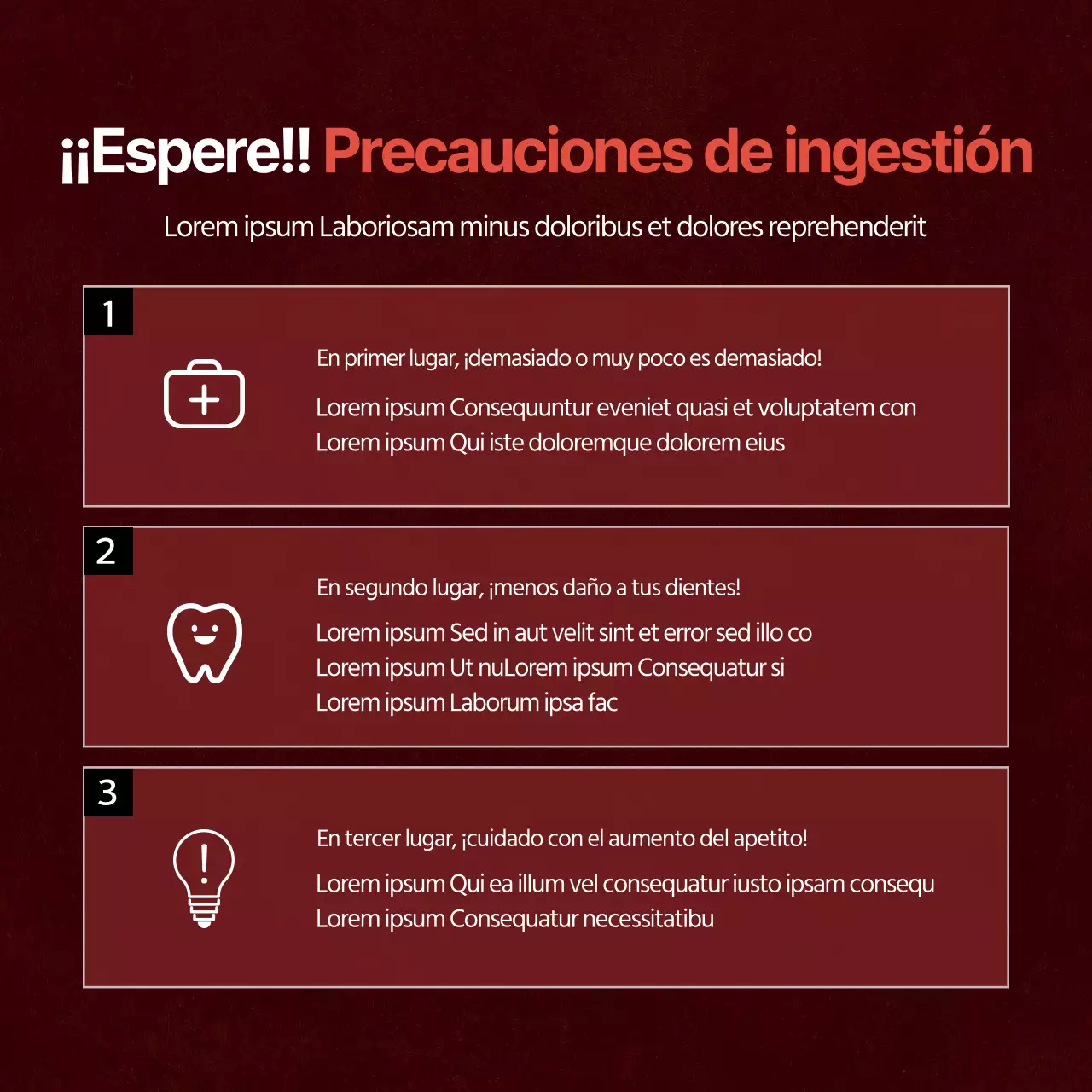 ¡¡Espere!! Precauciones de ingestión

Lorem ipsum Laboriosam minus doloribus et dolores reprehenderit

1

En primer lugar, ¡demasiado o muy poco es demasiado!

Lorem ipsum Consequuntur eveniet quasi et voluptatem con
Lorem ipsum Qui iste doloremque dolorem eius

2

En segundo lugar, ¡menos daño a tus dientes!

Lorem ipsum Sed in aut velit sint et error sed illo co
Lorem ipsum Ut nuLorem ipsum Consequatur si
Lorem ipsum Laborum ipsa fac

3

En tercer lugar, ¡cuidado con el aumento del apetito!

Lorem ipsum Qui ea illum vel consequatur iusto ipsam consequ
Lorem ipsum Consequatur necessitatibu