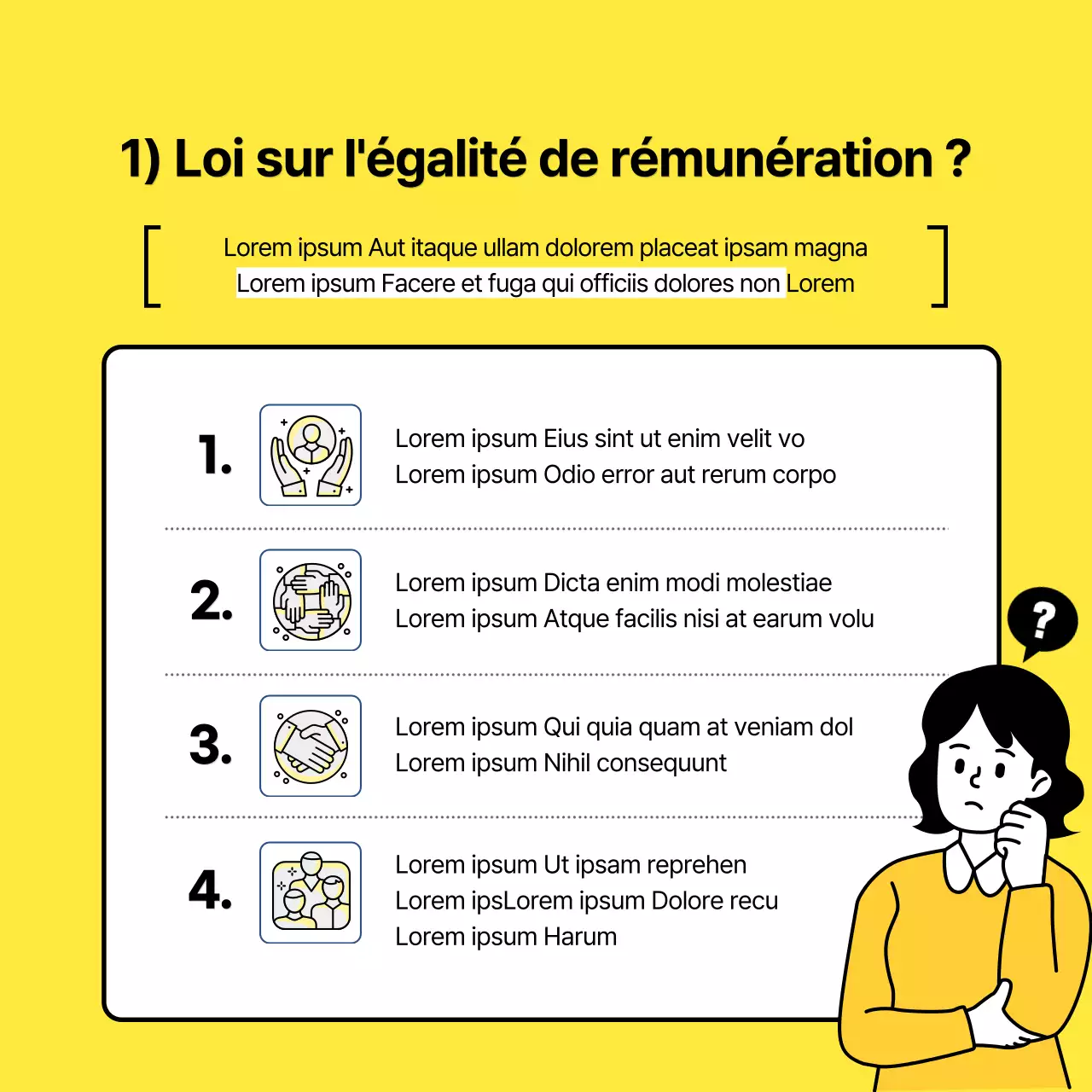 1) Loi sur l'égalité de rémunération ?

Lorem ipsum Aut itaque ullam dolorem placeat ipsam magna Lorem ipsum Facere et fuga qui officiis dolores non Lorem

1. Lorem ipsum Eius sint ut enim velit vo
Lorem ipsum Odio error aut rerum corpo

2. Lorem ipsum Dicta enim modi molestiae
Lorem ipsum Atque facilis nisi at earum volu

3. Lorem ipsum Qui quia quam at veniam dol
Lorem ipsum Nihil consequunt

4. Lorem ipsum Ut ipsam reprehen
Lorem ipsLorem ipsum Dolore recu
Lorem ipsum Harum

?