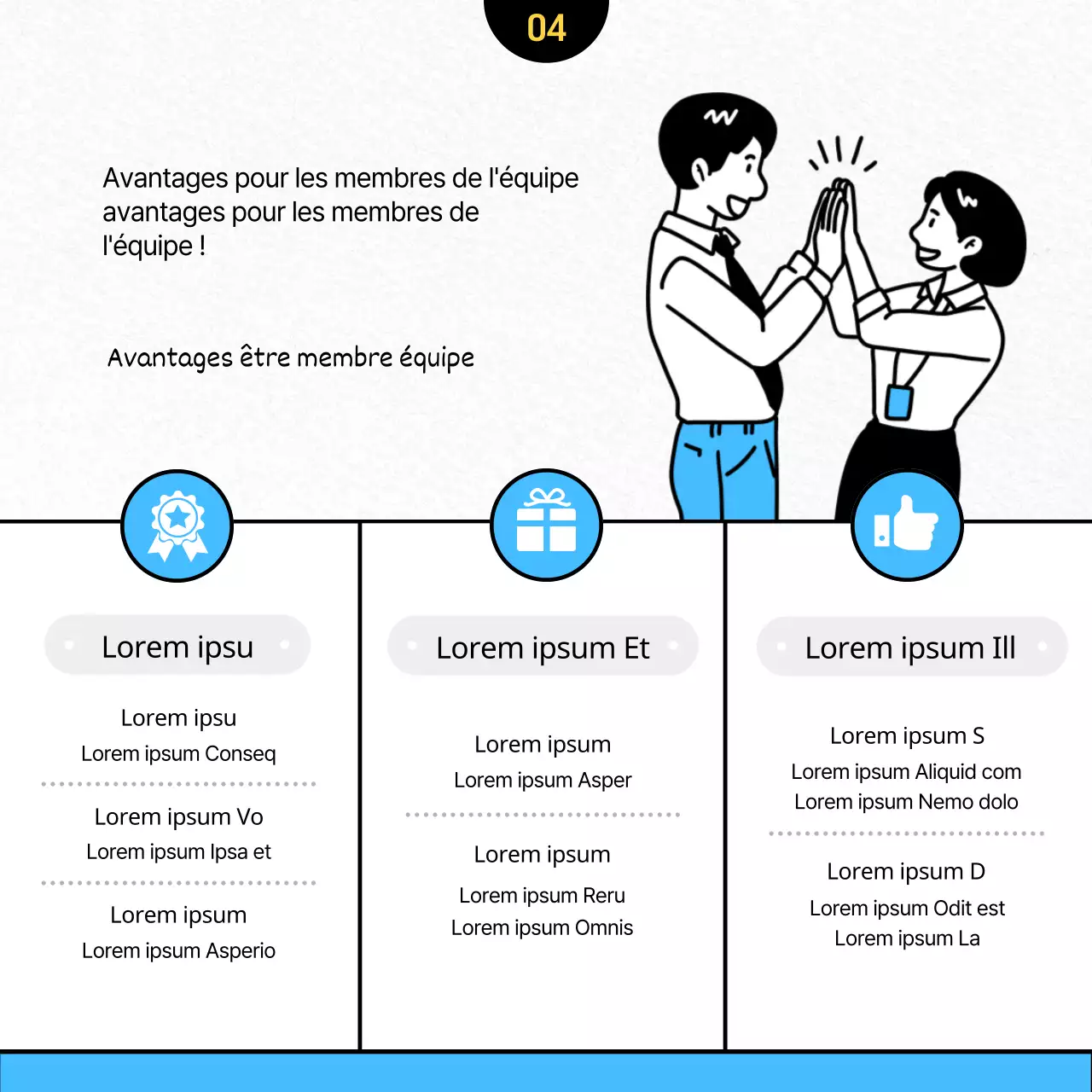 04

Avantages pour les membres de l'équipe avantages pour les membres de l'équipe !

Avantages être membre équipe

Lorem ipsu

Lorem ipsu
Lorem ipsum Conseq

Lorem ipsum Vo
Lorem ipsum Ipsa et

Lorem ipsum
Lorem ipsum Asperio

Lorem ipsum Et

Lorem ipsum
Lorem ipsum Asper

Lorem ipsum
Lorem ipsum Reru
Lorem ipsum Omnis

Lorem ipsum Ill

Lorem ipsum S
Lorem ipsum Aliquid com
Lorem ipsum Nemo dolo

Lorem ipsum D
Lorem ipsum Odit est
Lorem ipsum La