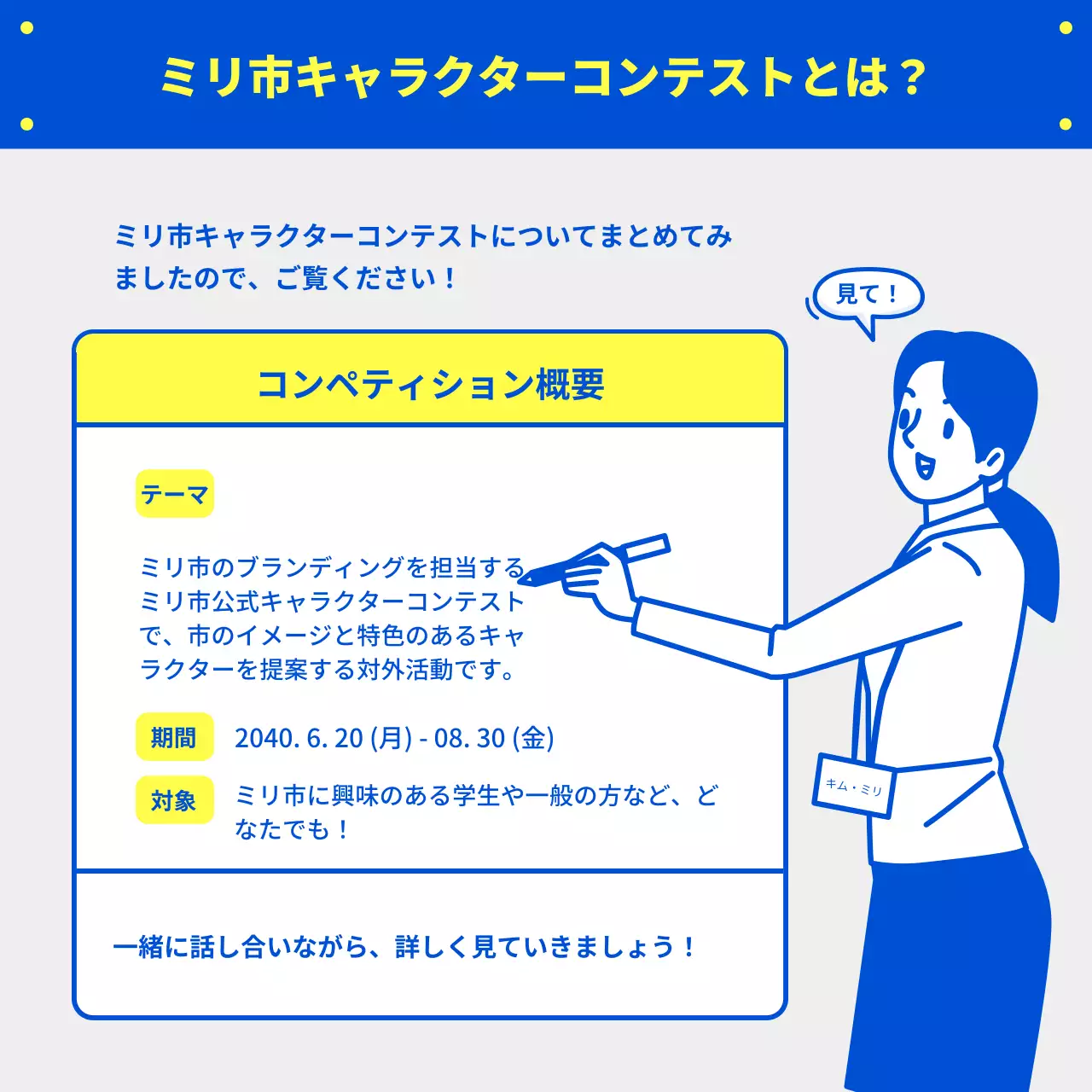 ミリ市キャラクターコンテストとは？

ミリ市キャラクターコンテストについてまとめてみましたので、ご覧ください！

見て！

コンペティション概要

テーマ

ミリ市のブランディングを担当するミリ市公式キャラクターコンテストで、市のイメージと特色のあるキャラクターを提案する対外活動です。

期間 2040. 6. 20 (月) - 08. 30 (金)

対象 ミリ市に興味のある学生や一般の方など、どなたでも！

一緒に話し合いながら、詳しく見ていきましょう！

キム・ミリ