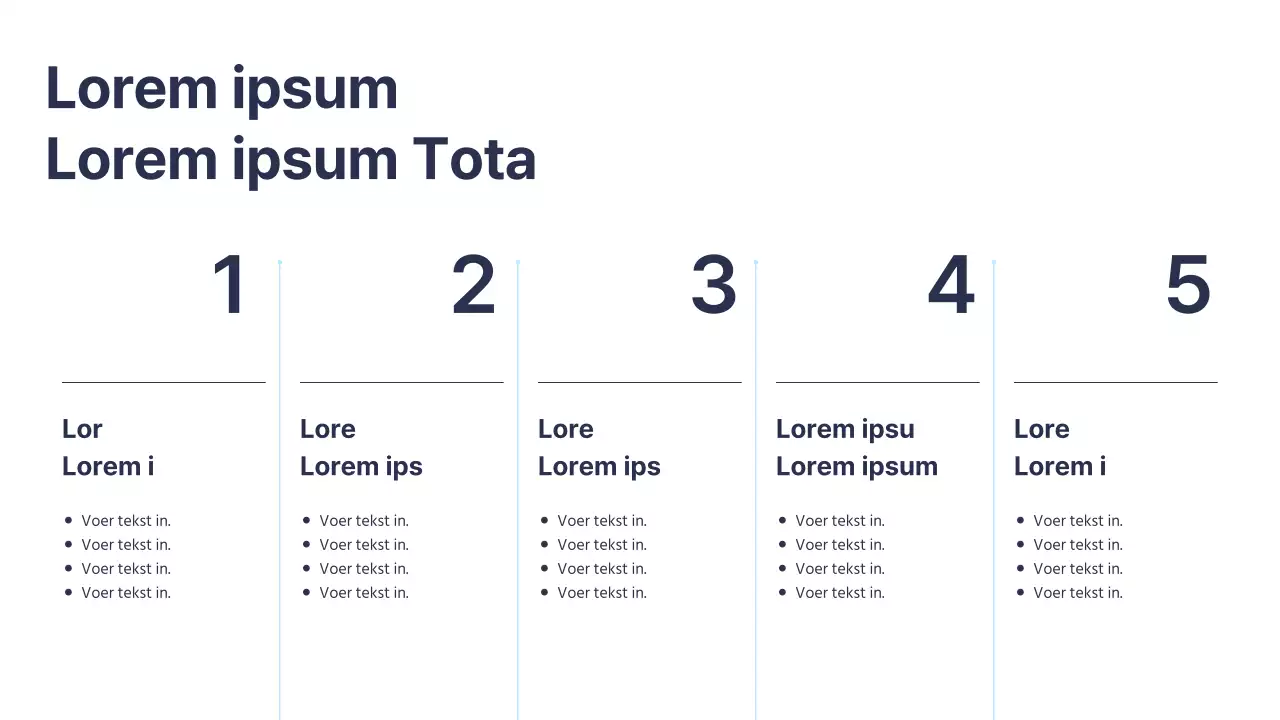 Lorem ipsum
Lorem ipsum Tota

1

Lor
Lorem i

- Voer tekst in.
- Voer tekst in.
- Voer tekst in.
- Voer tekst in.

2

Lore
Lorem ips

- Voer tekst in.
- Voer tekst in.
- Voer tekst in.
- Voer tekst in.

3

Lore
Lorem ips

- Voer tekst in.
- Voer tekst in.
- Voer tekst in.
- Voer tekst in.

4

Lorem ipsu
Lorem ipsum

- Voer tekst in.
- Voer tekst in.
- Voer tekst in.
- Voer tekst in.

5

Lore
Lorem i

- Voer tekst in.
- Voer tekst in.
- Voer tekst in.
- Voer tekst in.