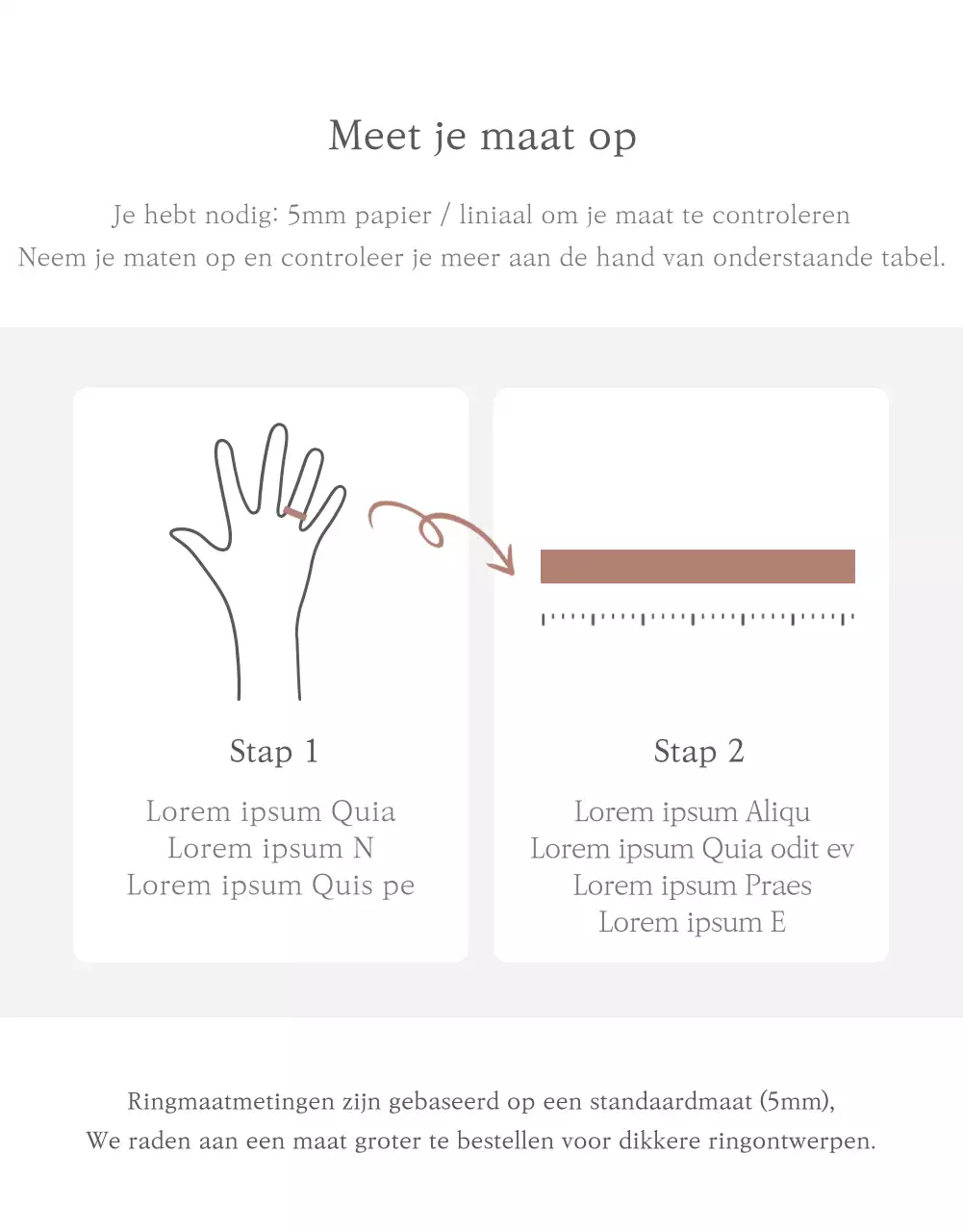 Meet je maat op

Je hebt nodig: 5mm papier / liniaal om je maat te controleren
Neem je maten op en controleer je meer aan de hand van onderstaande tabel.

Stap 1

Lorem ipsum Quia
Lorem ipsum N
Lorem ipsum Quis pe

Stap 2

Lorem ipsum Aliqu
Lorem ipsum Quia odit ev
Lorem ipsum Praes
Lorem ipsum E

Ringmaatmetingen zijn gebaseerd op een standaardmaat (5mm),
We raden aan een maat groter te bestellen voor dikkere ringontwerpen.