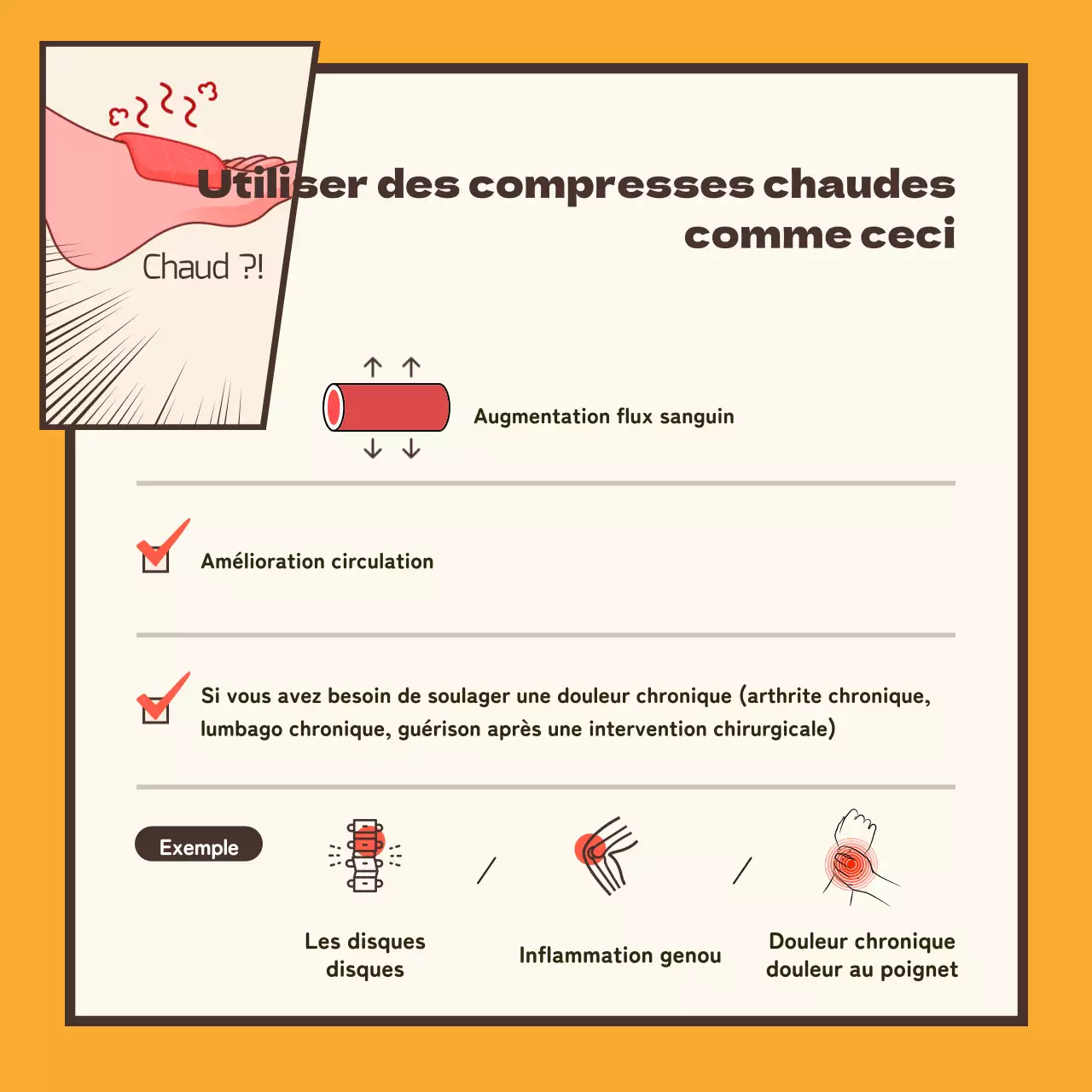 Chaud ?!

Utiliser des compresses chaudes comme ceci

Augmentation flux sanguin

Amélioration circulation

Si vous avez besoin de soulager une douleur chronique (arthrite chronique, lumbago chronique, guérison après une intervention chirurgicale)

Exemple

Les disques disques

/

Inflammation genou

/

Douleur chronique douleur au poignet