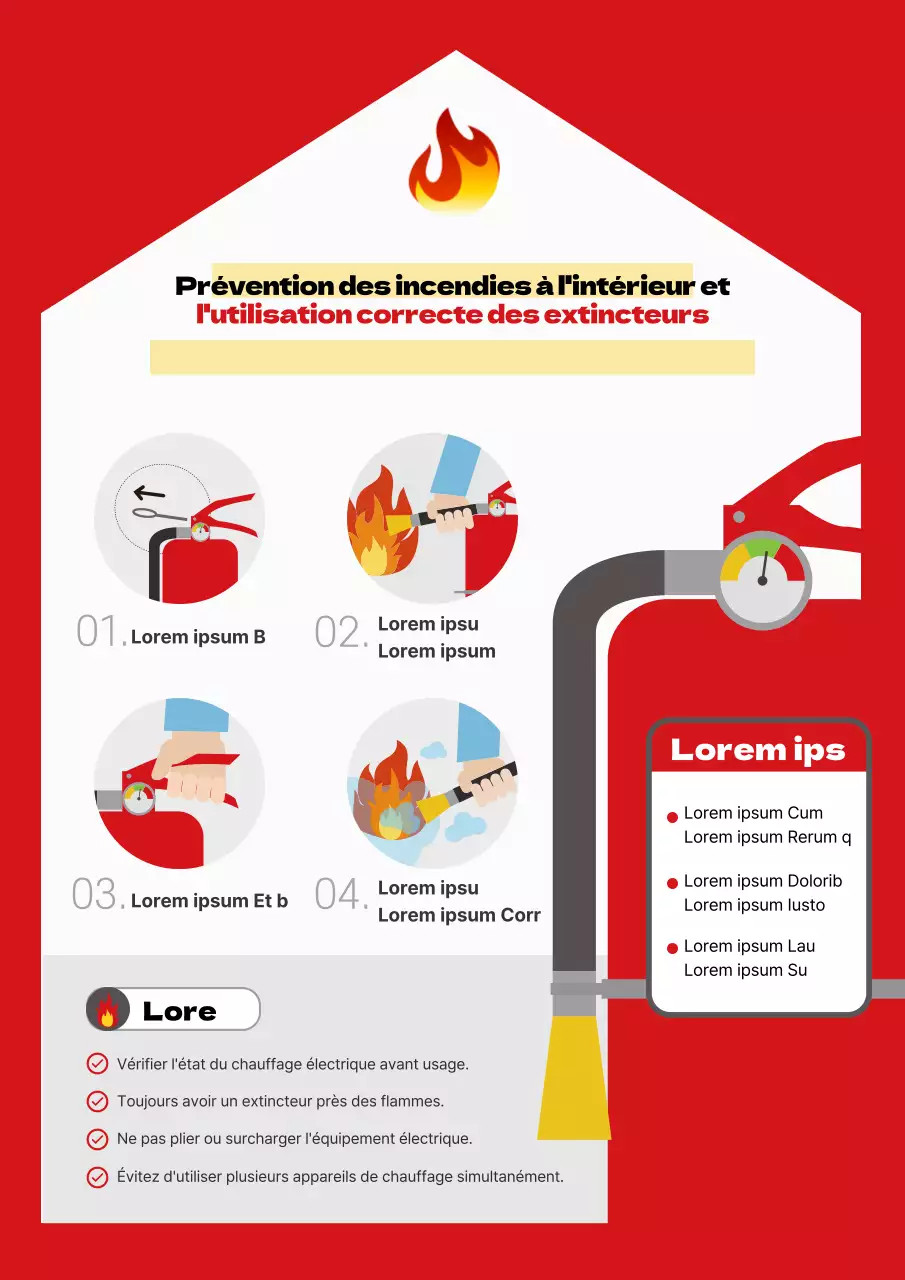 Prévention des incendies à l'intérieur et l'utilisation correcte des extincteurs

01. Lorem ipsum B

02. Lorem ipsu Lorem ipsum

03. Lorem ipsum Et b

04. Lorem ipsu Lorem ipsum Corr

Lorem ips

Lorem ipsum Cum Lorem ipsum Rerum q

Lorem ipsum Dolorib Lorem ipsum Iusto

Lorem ipsum Lau Lorem ipsum Su

Lore

Vérifier l'état du chauffage électrique avant usage.

Toujours avoir un extincteur près des flammes.

Ne pas plier ou surcharger l'équipement électrique.

Évitez d'utiliser plusieurs appareils de chauffage simultanément.