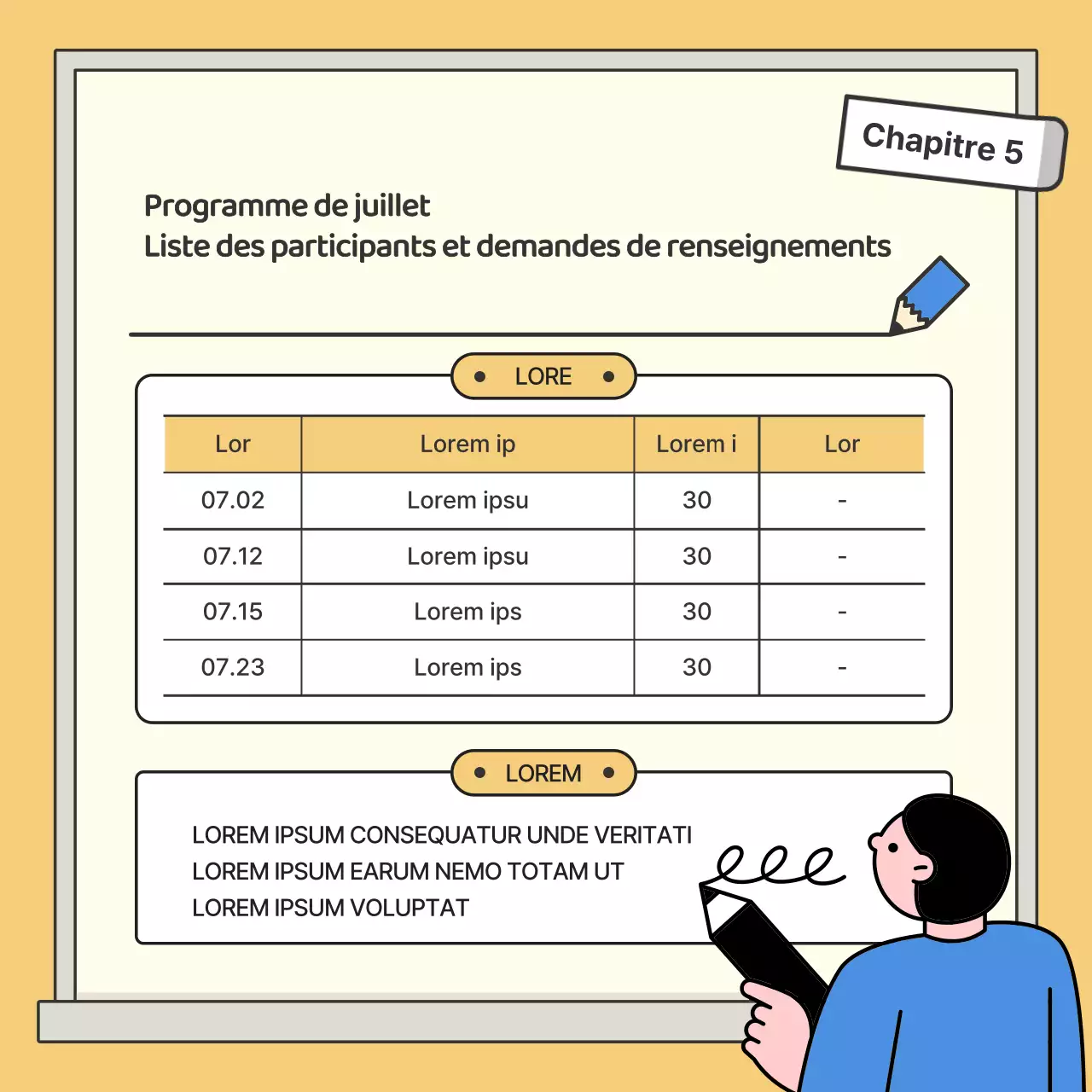 Chapitre 5

Programme de juillet
Liste des participants et demandes de renseignements

LORE

| Lor | Lorem ip | Lorem i | Lor |
|---|---|---|---|
| 07.02 | Lorem ipsu | 30 | - |
| 07.12 | Lorem ipsu | 30 | - |
| 07.15 | Lorem ips | 30 | - |
| 07.23 | Lorem ips | 30 | - |

LOREM

LOREM IPSUM CONSEQUATUR UNDE VERITATI
LOREM IPSUM EARUM NEMO TOTAM UT
LOREM IPSUM VOLUPTAT