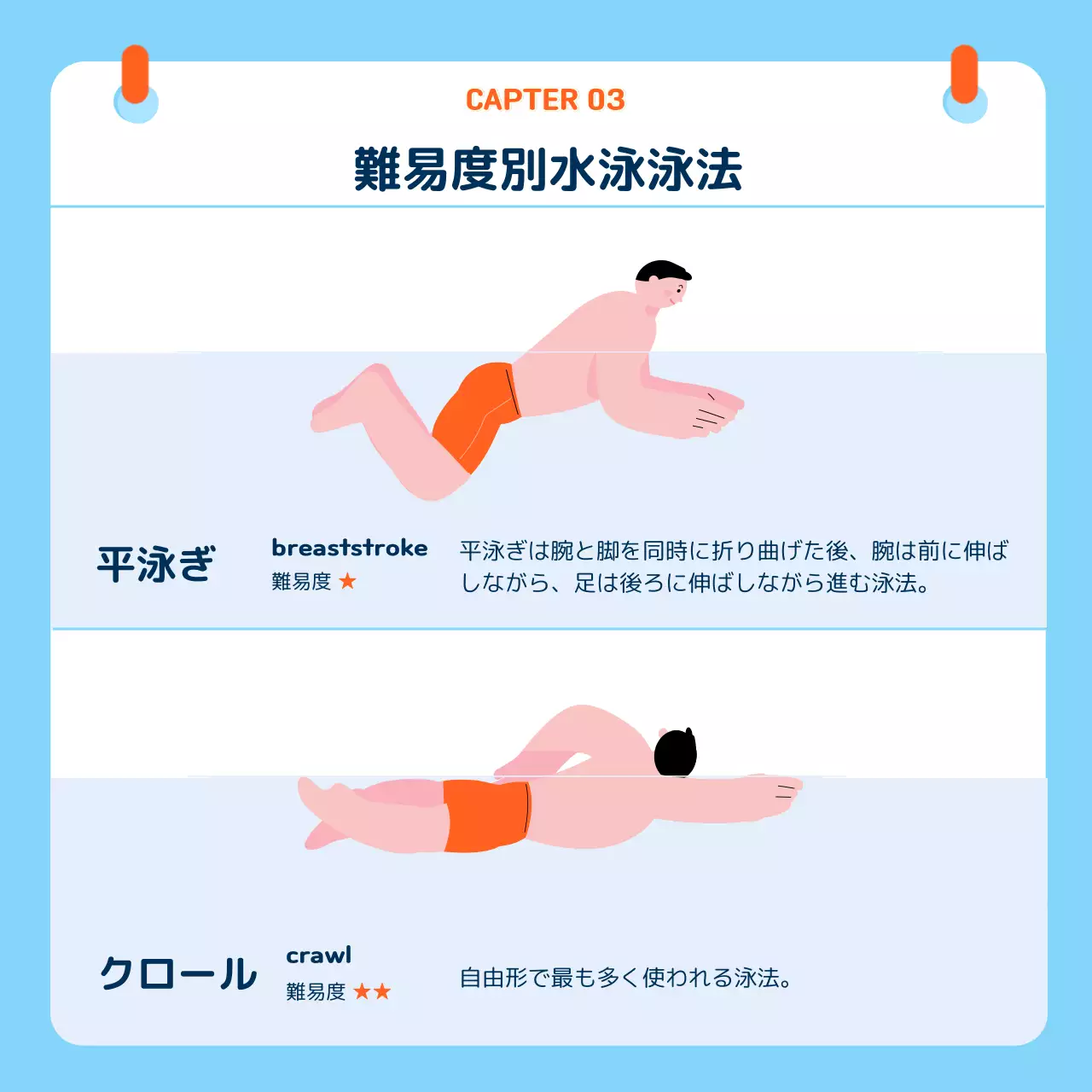 CAPTER 03

難易度別水泳泳法

平泳ぎ

breaststroke
難易度 ★

平泳ぎは腕と脚を同時に折り曲げた後、腕は前に伸ばしながら、足は後ろに伸ばしながら進む泳法。

クロール

crawl
難易度 ★★

自由形で最も多く使われる泳法。