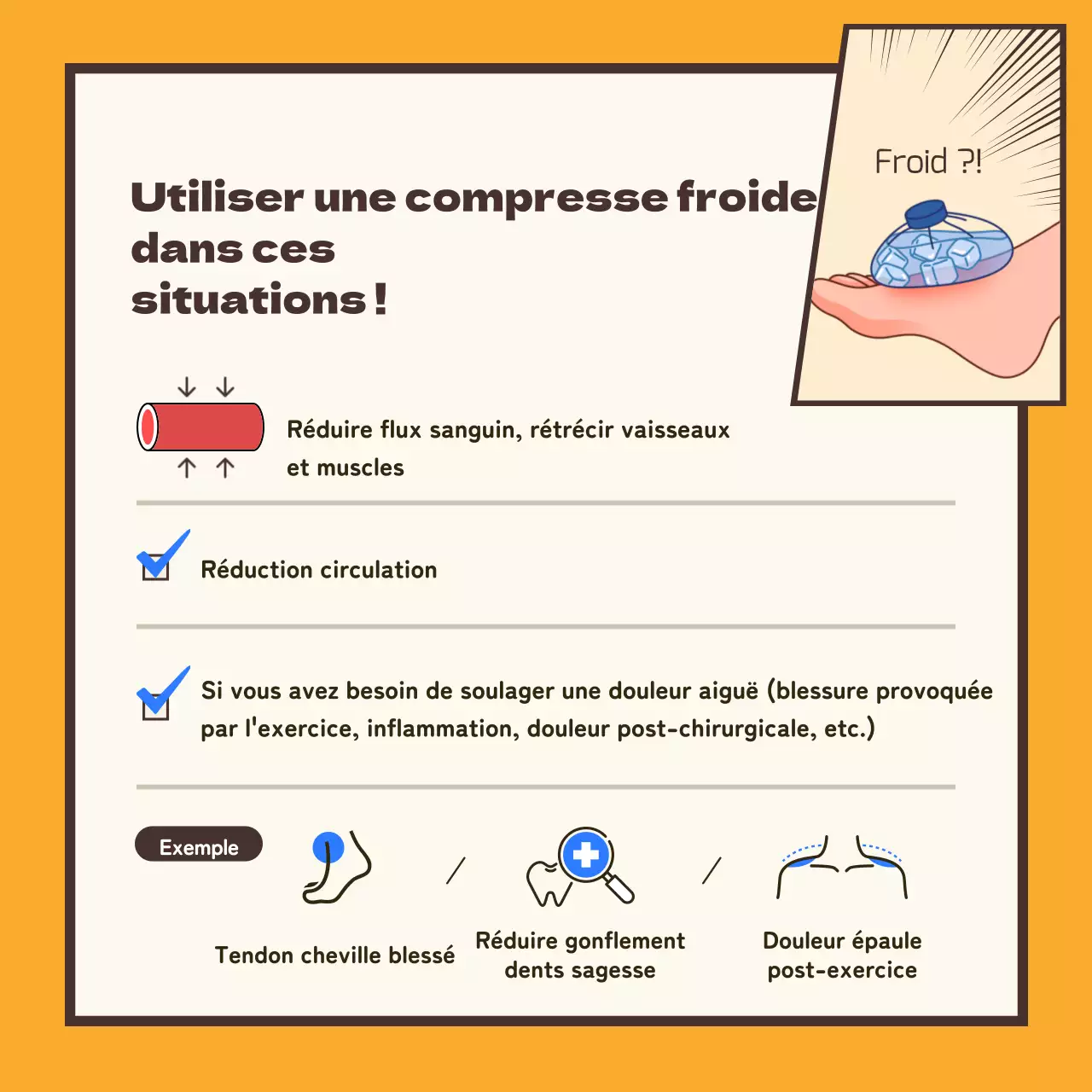 Utiliser une compresse froide dans ces situations !

Froid ?!

Réduire flux sanguin, rétrécir vaisseaux et muscles

Réduction circulation

Si vous avez besoin de soulager une douleur aiguë (blessure provoquée par l'exercice, inflammation, douleur post-chirurgicale, etc.)

Exemple

Tendon cheville blessé

/

Réduire gonflement dents sagesse

/

Douleur épaule post-exercice