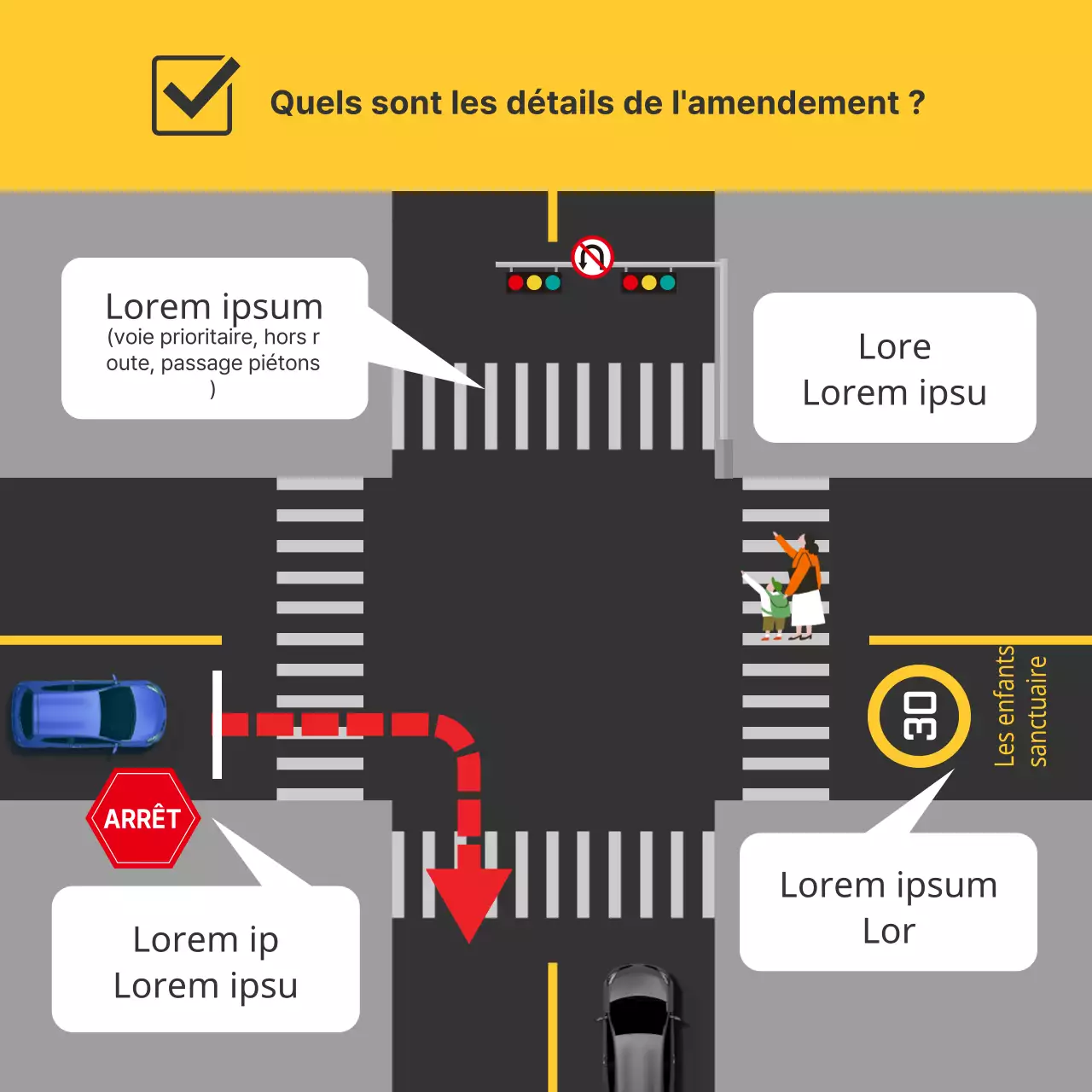 Quels sont les détails de l'amendement ?

Lorem ipsum
(voie prioritaire, hors r oute, passage piétons )

Lore
Lorem ipsu

30

Les enfants sanctuaire

ARRÊT

Lorem ip
Lorem ipsu

Lorem ipsum
Lor