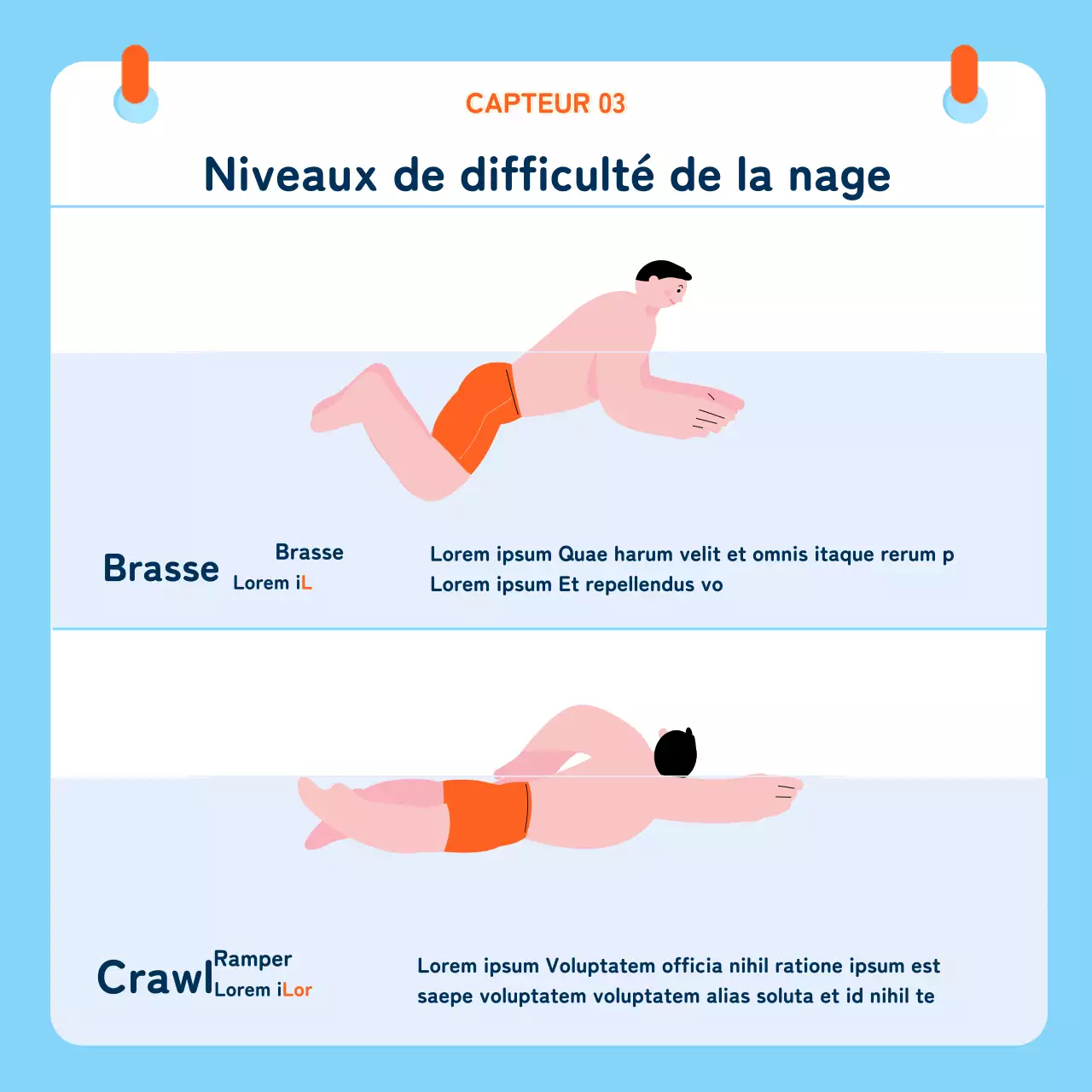 CAPTEUR 03

Niveaux de difficulté de la nage

Brasse

Brasse
Lorem iL

Lorem ipsum Quae harum velit et omnis itaque rerum p
Lorem ipsum Et repellendus vo

Crawl

Ramper
Lorem iLor

Lorem ipsum Voluptatem officia nihil ratione ipsum est saepe voluptatem voluptatem alias soluta et id nihil te