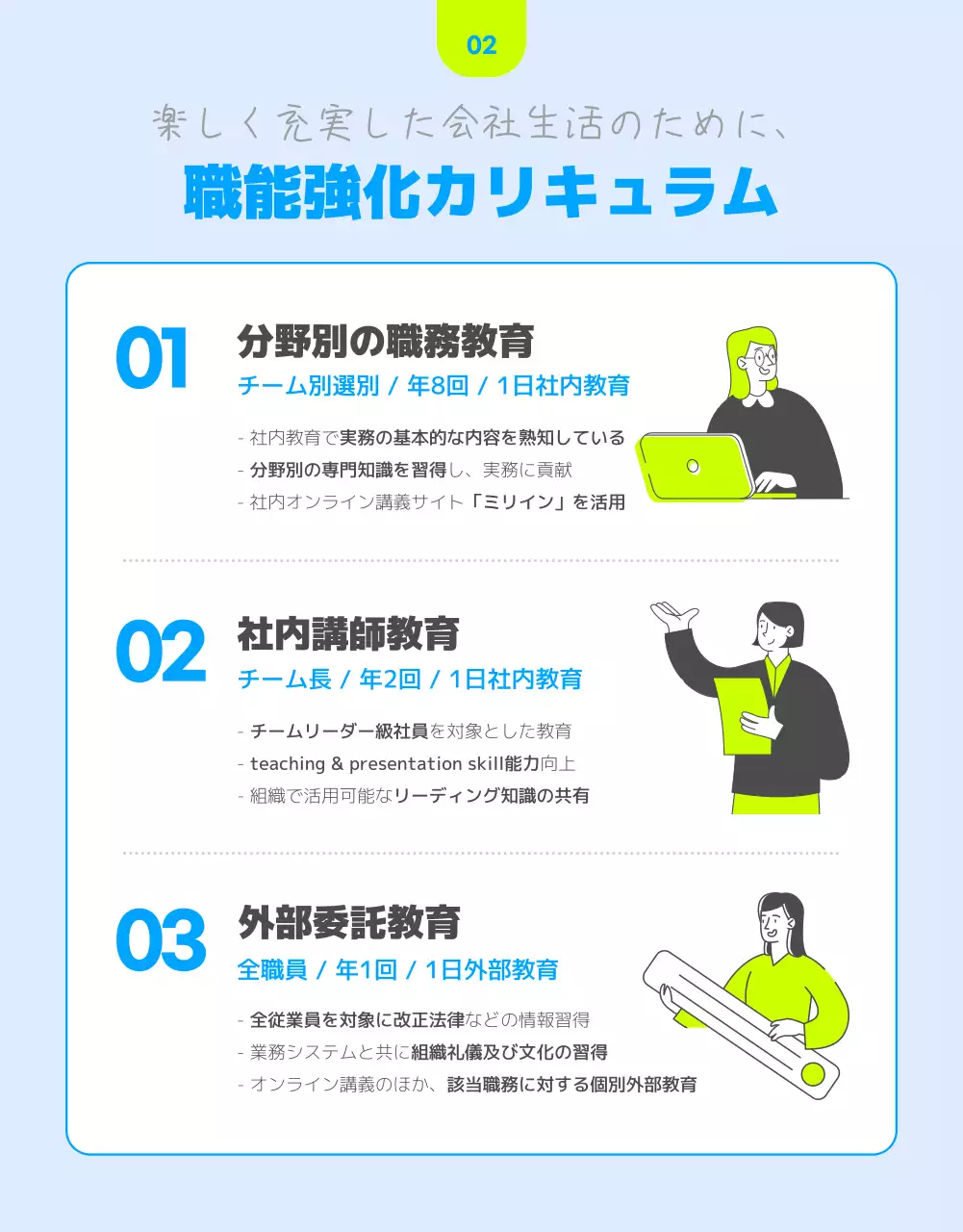 02

楽しく充実した会社生活のために、

職能強化カリキュラム

01

分野別の職務教育

チーム別選別 / 年8回 / 1日社内教育

- 社内教育で実務の基本的な内容を熟知している
- 分野別の専門知識を習得し、実務に貢献
- 社内オンライン講義サイト「ミリイン」を活用

02

社内講師教育

チーム長 / 年2回 / 1日社内教育

- チームリーダー級社員を対象とした教育
- teaching & presentation skill能力向上
- 組織で活用可能なリーディング知識の共有

03

外部委託教育

全職員 / 年1回 / 1日外部教育

- 全従業員を対象に改正法律などの情報習得
- 業務システムと共に組織礼儀及び文化の習得
- オンライン講義のほか、該当職務に対する個別外部教育