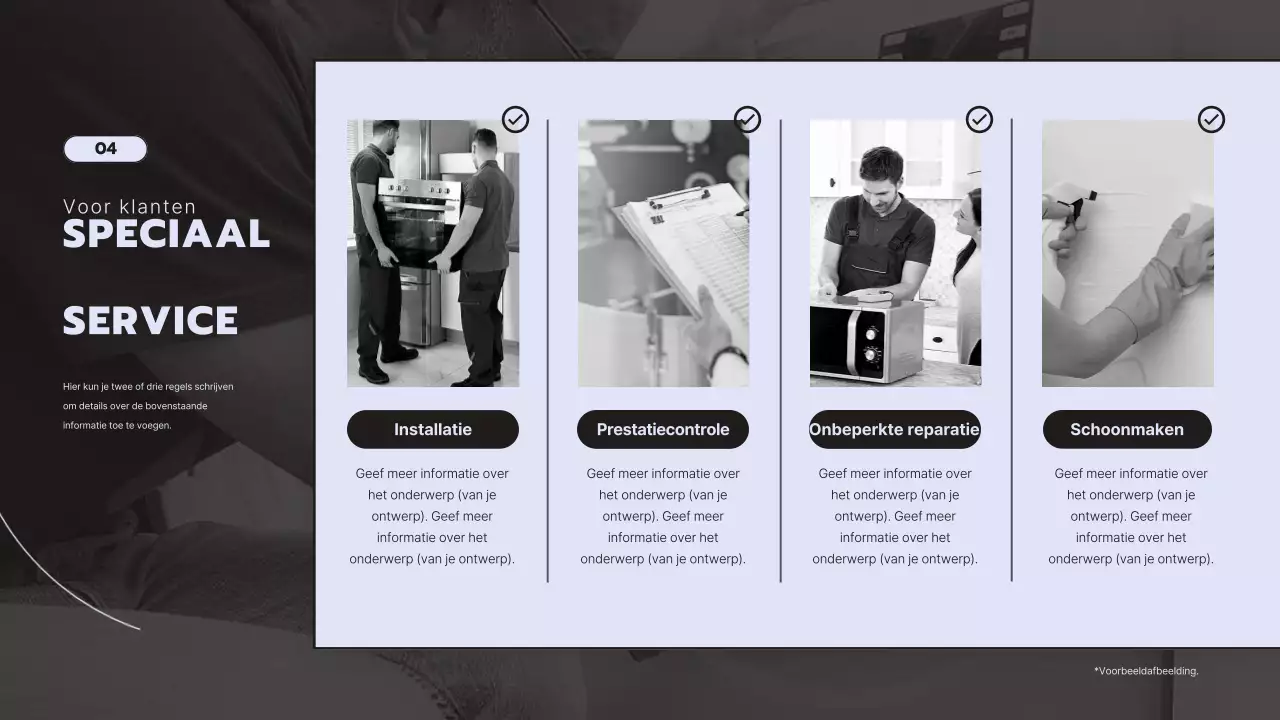 04

Voor klanten
SPECIAAL

SERVICE

Hier kun je twee of drie regels schrijven om details over de bovenstaande informatie toe te voegen.

Installatie

Geef meer informatie over het onderwerp (van je ontwerp). Geef meer informatie over het onderwerp (van je ontwerp).

Prestatiecontrole

Geef meer informatie over het onderwerp (van je ontwerp). Geef meer informatie over het onderwerp (van je ontwerp).

Onbeperkte reparatie

Geef meer informatie over het onderwerp (van je ontwerp). Geef meer informatie over het onderwerp (van je ontwerp).

Schoonmaken

Geef meer informatie over het onderwerp (van je ontwerp). Geef meer informatie over het onderwerp (van je ontwerp).

*Voorbeeldafbeelding.