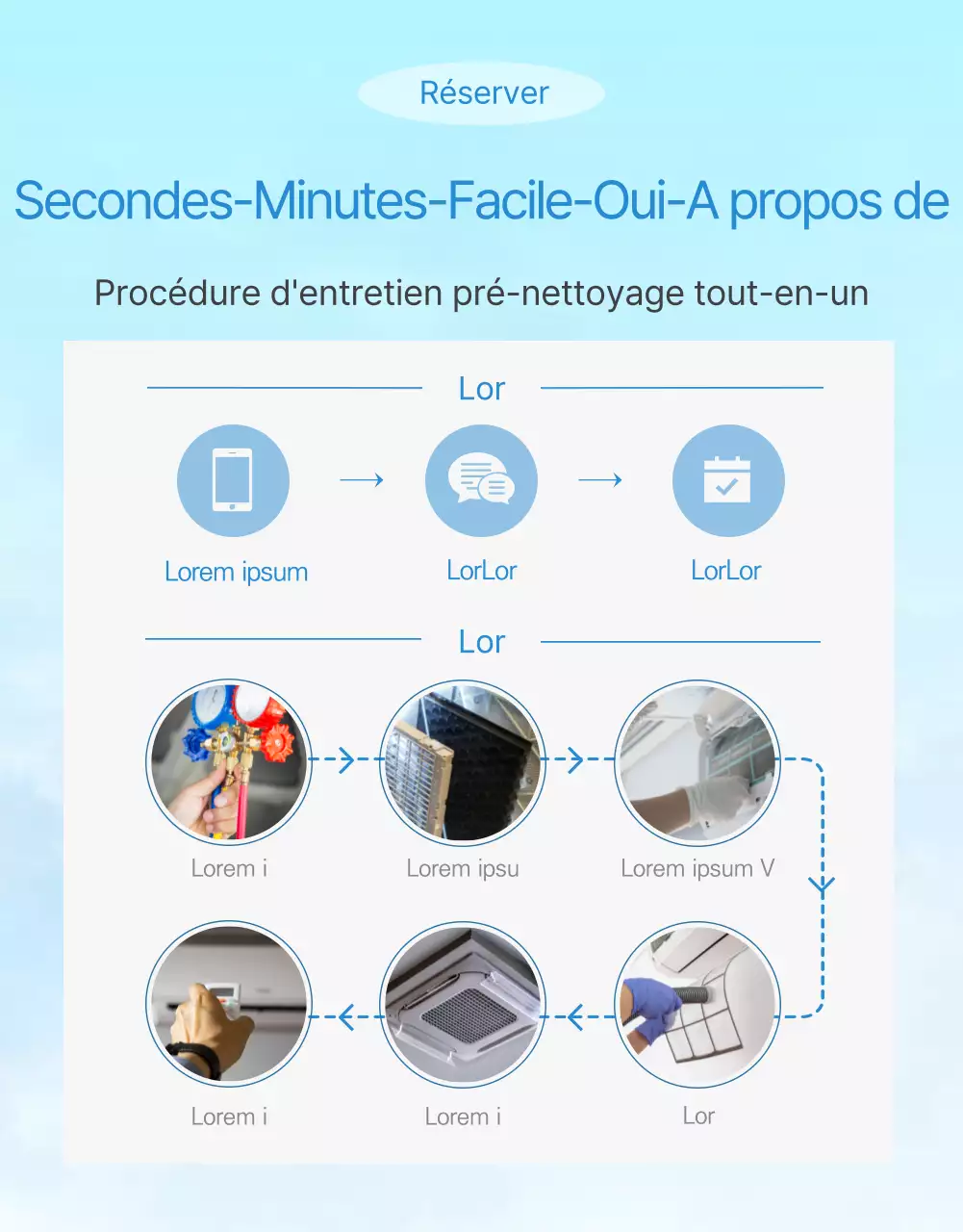 Réserver

Secondes-Minutes-Facile-Oui-A propos de

Procédure d'entretien pré-nettoyage tout-en-un

Lor

Lorem ipsum

LorLor

LorLor

Lor

Lorem i

Lorem ipsu

Lorem ipsum V

Lorem i

Lorem i

Lor