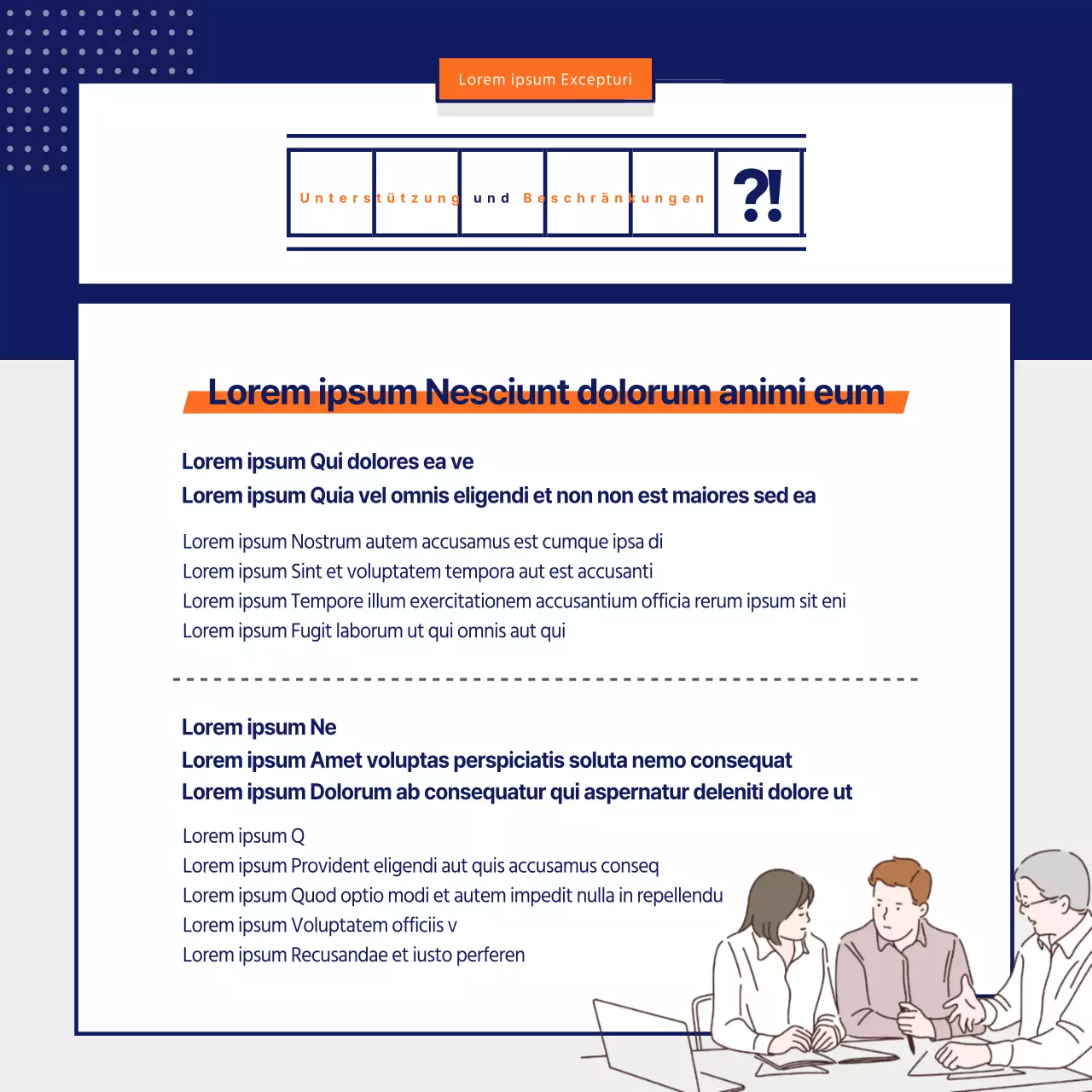 Lorem ipsum Excepturi

Unterstützung und Beschränkungen ?!

Lorem ipsum Nesciunt dolorum animi eum

Lorem ipsum Qui dolores ea ve
Lorem ipsum Quia vel omnis eligendi et non non est maiores sed ea

Lorem ipsum Nostrum autem accusamus est cumque ipsa di
Lorem ipsum Sint et voluptatem tempora aut est accusanti
Lorem ipsum Tempore illum exercitationem accusantium officia rerum ipsum sit eni
Lorem ipsum Fugit laborum ut qui omnis aut qui

Lorem ipsum Ne
Lorem ipsum Amet voluptas perspiciatis soluta nemo consequat
Lorem ipsum Dolorum ab consequatur qui aspernatur deleniti dolore ut

Lorem ipsum Q
Lorem ipsum Provident eligendi aut quis accusamus conseq
Lorem ipsum Quod optio modi et autem impedit nulla in repellendu
Lorem ipsum Voluptatem officiis v
Lorem ipsum Recusandae et iusto perferen