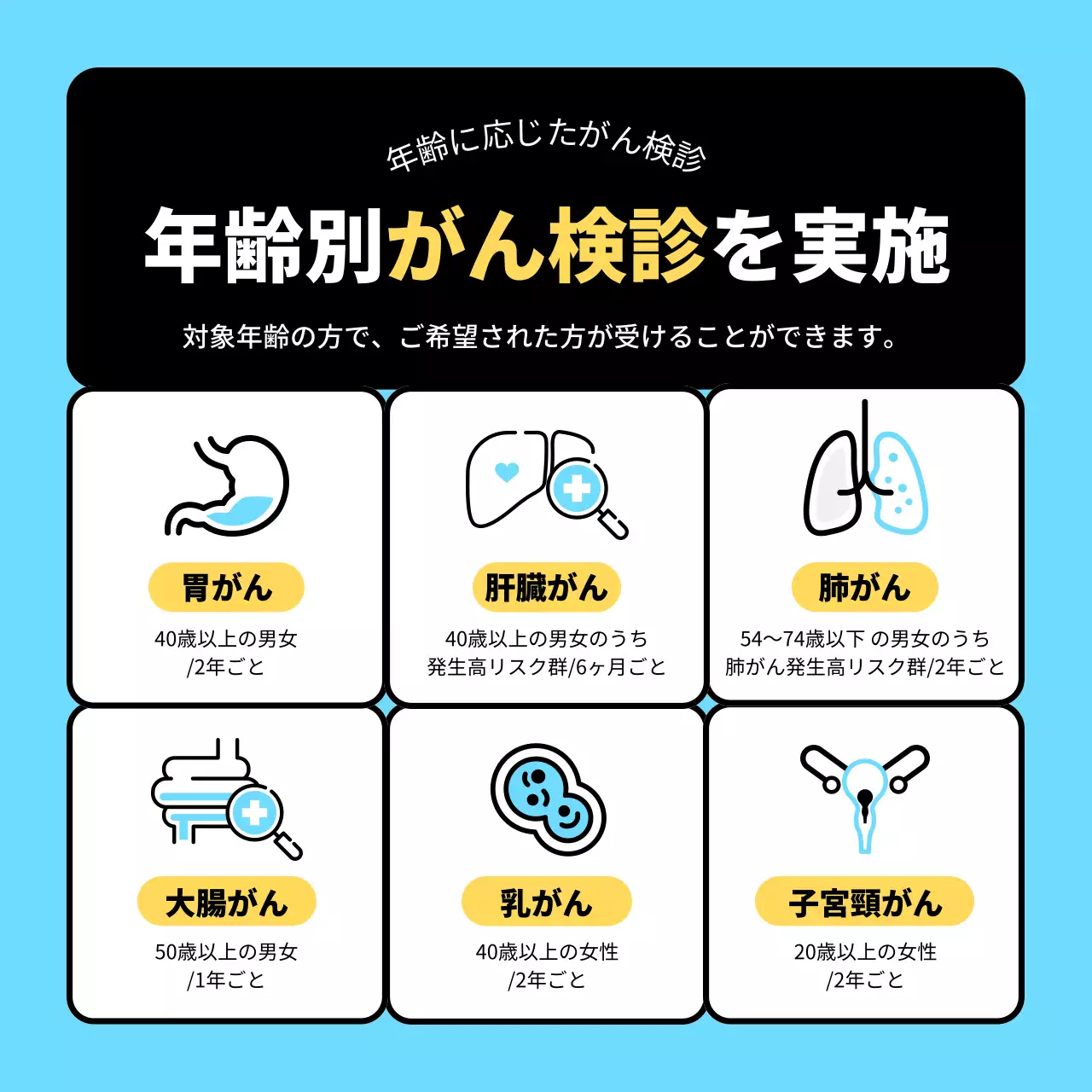 年齢に応じたがん検診

年齢別がん検診を実施

対象年齢の方で、ご希望された方が受けることができます。

胃がん
40歳以上の男女
/2年ごと

肝臓がん
40歳以上の男女のうち
発生高リスク群/6ヶ月ごと

肺がん
54〜74歳以下 の男女のうち
肺がん発生高リスク群/2年ごと

大腸がん
50歳以上の男女
/1年ごと

乳がん
40歳以上の女性
/2年ごと

子宮頸がん
20歳以上の女性
/2年ごと