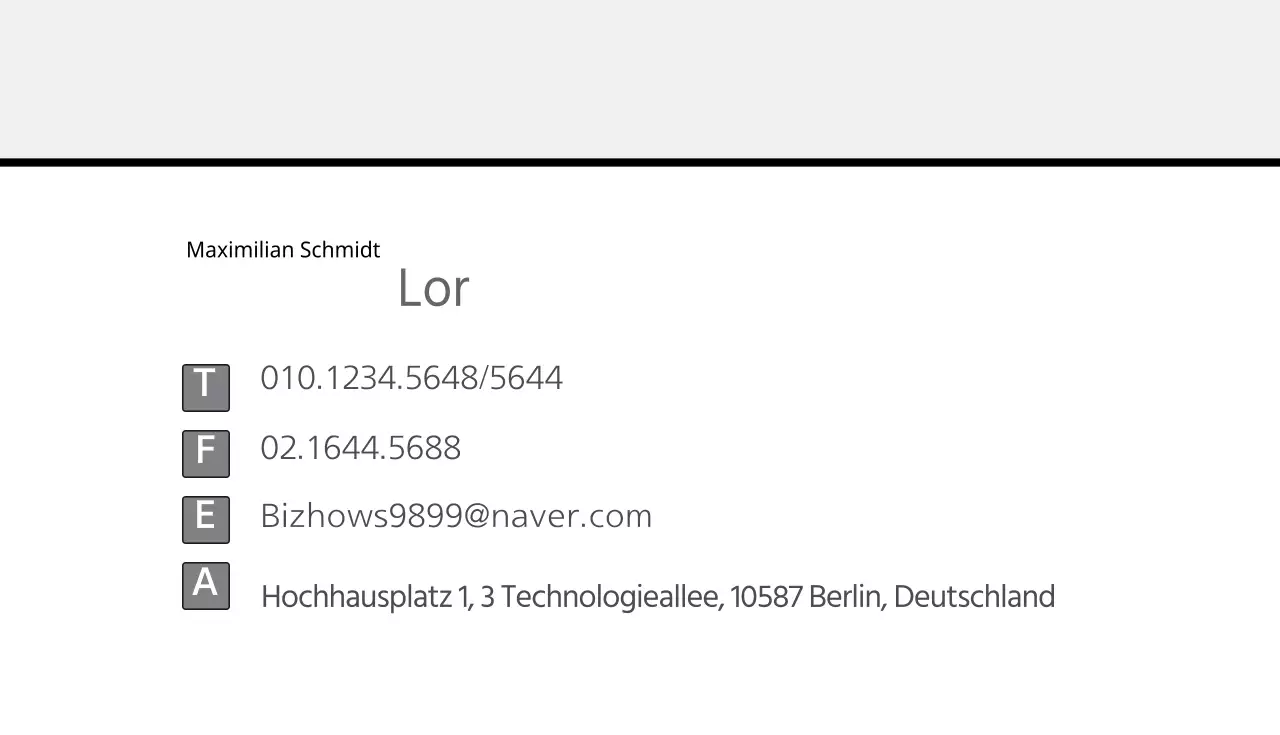 Maximilian Schmidt

Lor

T 010.1234.5648/5644

F 02.1644.5688

E Bizhows9899@naver.com

A Hochhausplatz 1, 3 Technologieallee, 10587 Berlin, Deutschland