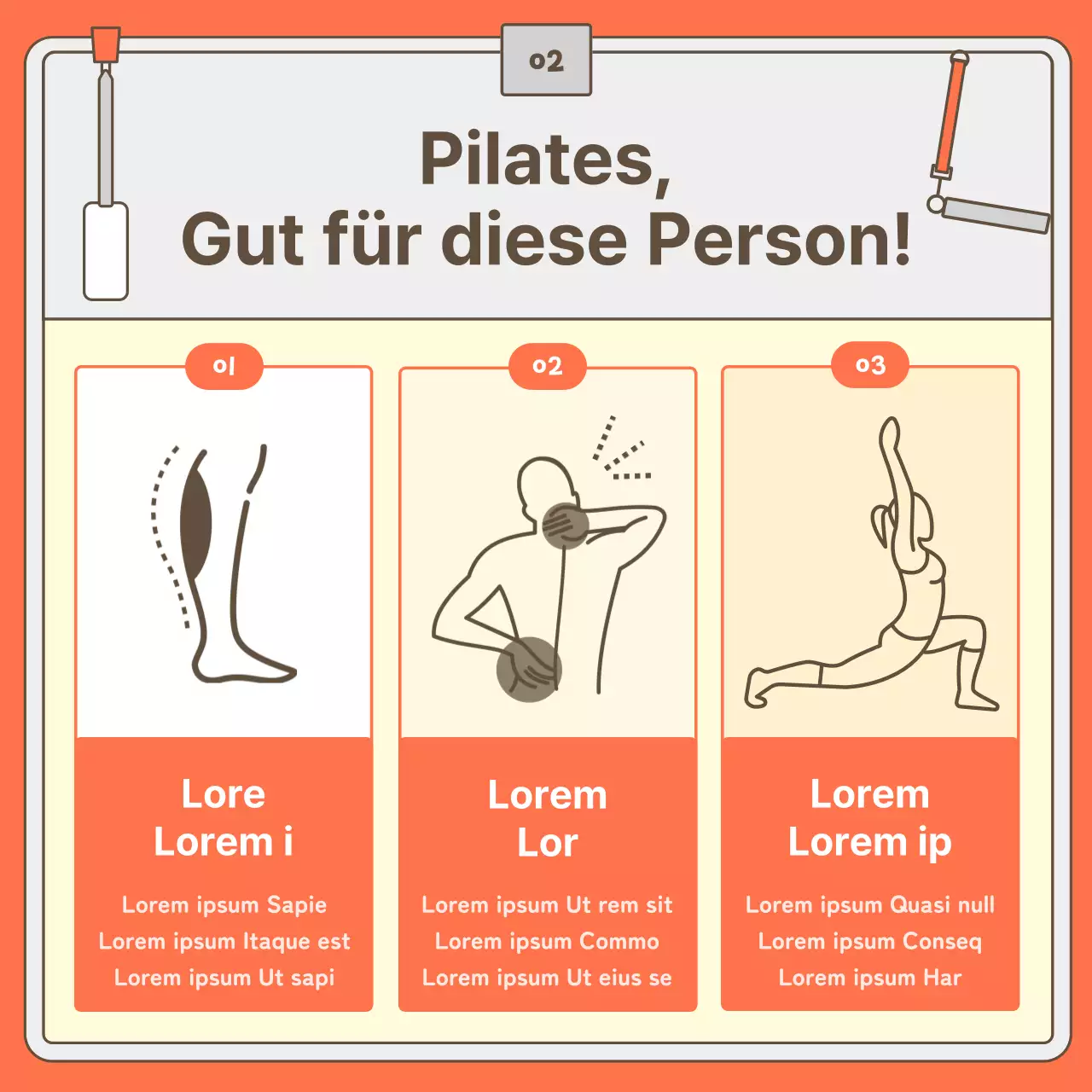 02

Pilates,
Gut für diese Person!

01

Lore
Lorem i

Lorem ipsum Sapie
Lorem ipsum Itaque est
Lorem ipsum Ut sapi

02

Lorem
Lor

Lorem ipsum Ut rem sit
Lorem ipsum Commo
Lorem ipsum Ut eius se

03

Lorem
Lorem ip

Lorem ipsum Quasi null
Lorem ipsum Conseq
Lorem ipsum Har