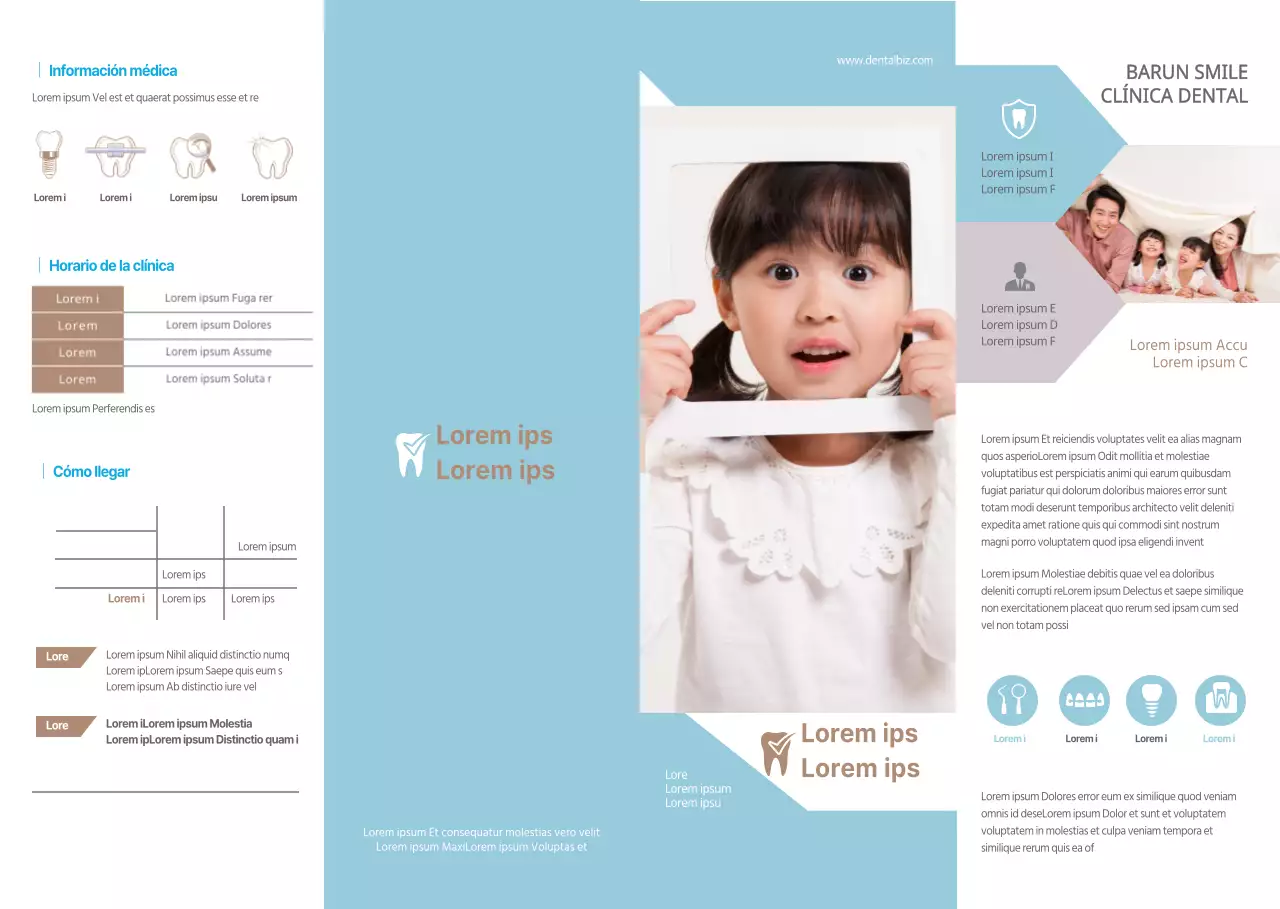 Información médica

Lorem ipsum Vel est et quaerat possimus esse et re

Lorem i
Lorem i
Lorem ipsu
Lorem ipsum

Horario de la clínica

| Lorem i | Lorem ipsum Fuga rer |
|---|---|
| Lorem | Lorem ipsum Dolores |
| Lorem | Lorem ipsum Assume |
| Lorem | Lorem ipsum Soluta r |

Lorem ipsum Perferendis es

Cómo llegar

Lorem ipsum
Lorem ips
Lorem i
Lorem ips
Lorem ips

Lore
Lorem ipsum Nihil aliquid distinctio numq
Lorem ipLorem ipsum Saepe quis eum s
Lorem ipsum Ab distinctio iure vel

Lore
Lorem iLorem ipsum Molestia
Lorem ipLorem ipsum Distinctio quam i

Lorem ips
Lorem ips

Lorem ipsum Et consequatur molestias vero velit
Lorem ipsum MaxiLorem ipsum Voluptas et

www.dentalbiz.com

Lorem ips
Lorem ips

Lore
Lorem ipsum
Lorem ipsu

BARUN SMILE
CLÍNICA DENTAL

Lorem ipsum I
Lorem ipsum I
Lorem ipsum F

Lorem ipsum E
Lorem ipsum D
Lorem ipsum F

Lorem ipsum Accu
Lorem ipsum C

Lorem ipsum Et reiciendis voluptates velit ea alias magnam quos asperioLorem ipsum Odit mollitia et molestiae voluptatibus est perspiciatis animi qui earum quibusdam fugiat pariatur qui dolorum doloribus maiores error sunt totam modi deserunt temporibus architecto velit deleniti expedita amet ratione quis qui commodi sint nostrum magni porro voluptatem quod ipsa eligendi invent

Lorem ipsum Molestiae debitis quae vel ea doloribus deleniti corrupti reLorem ipsum Delectus et saepe similique non exercitationem placeat quo rerum sed ipsam cum sed vel non totam possi

Lorem i
Lorem i
Lorem i
Lorem i

Lorem ipsum Dolores error eum ex similique quod veniam omnis id deseLorem ipsum Dolor et sunt et voluptatem voluptatem in molestias et culpa veniam tempora et similique rerum quis ea of