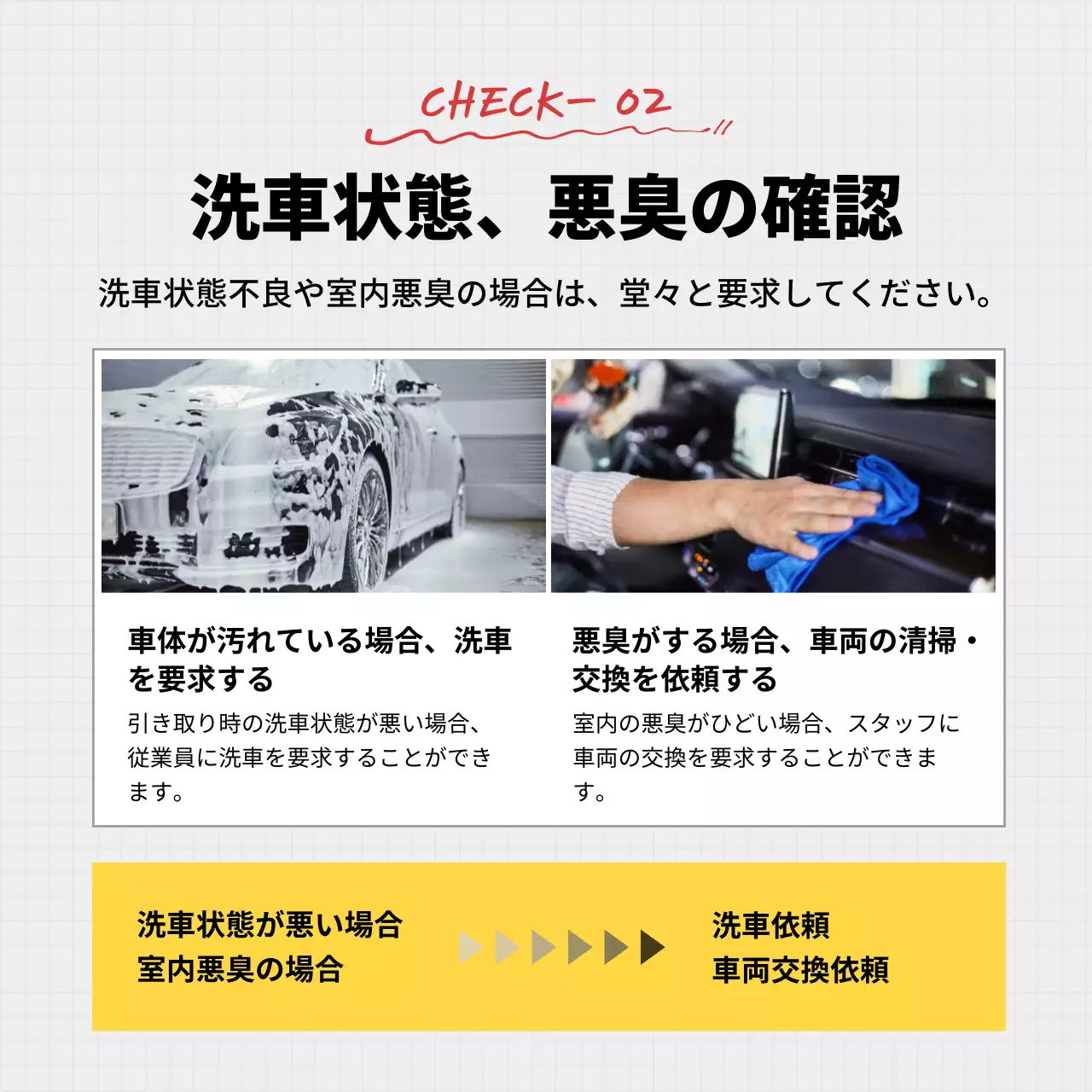 CHECK- 02

洗車状態、悪臭の確認

洗車状態不良や室内悪臭の場合は、堂々と要求してください。

車体が汚れている場合、洗車を要求する

引き取り時の洗車状態が悪い場合、従業員に洗車を要求することができます。

悪臭がする場合、車両の清掃・交換を依頼する

室内の悪臭がひどい場合、スタッフに車両の交換を要求することができます。

洗車状態が悪い場合
室内悪臭の場合

洗車依頼
車両交換依頼