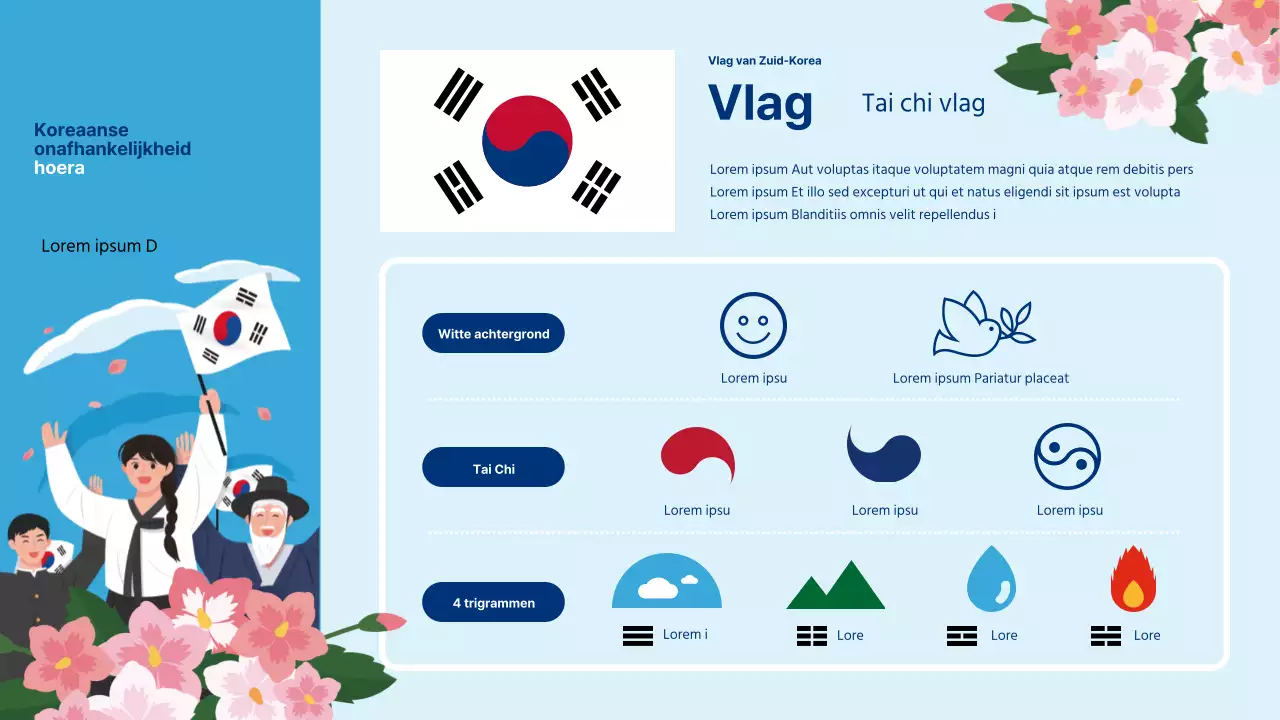 Koreaanse onafhankelijkheid hoera

Lorem ipsum D

Vlag van Zuid-Korea

Vlag

Tai chi vlag

Lorem ipsum Aut voluptas itaque voluptatem magni quia atque rem debitis pers
Lorem ipsum Et illo sed excepturi ut qui et natus eligendi sit ipsum est volupta
Lorem ipsum Blanditiis omnis velit repellendus i

Witte achtergrond

Lorem ipsu

Lorem ipsum Pariatur placeat

Tai Chi

Lorem ipsu

Lorem ipsu

Lorem ipsu

4 trigrammen

Lorem i

Lore

Lore

Lore