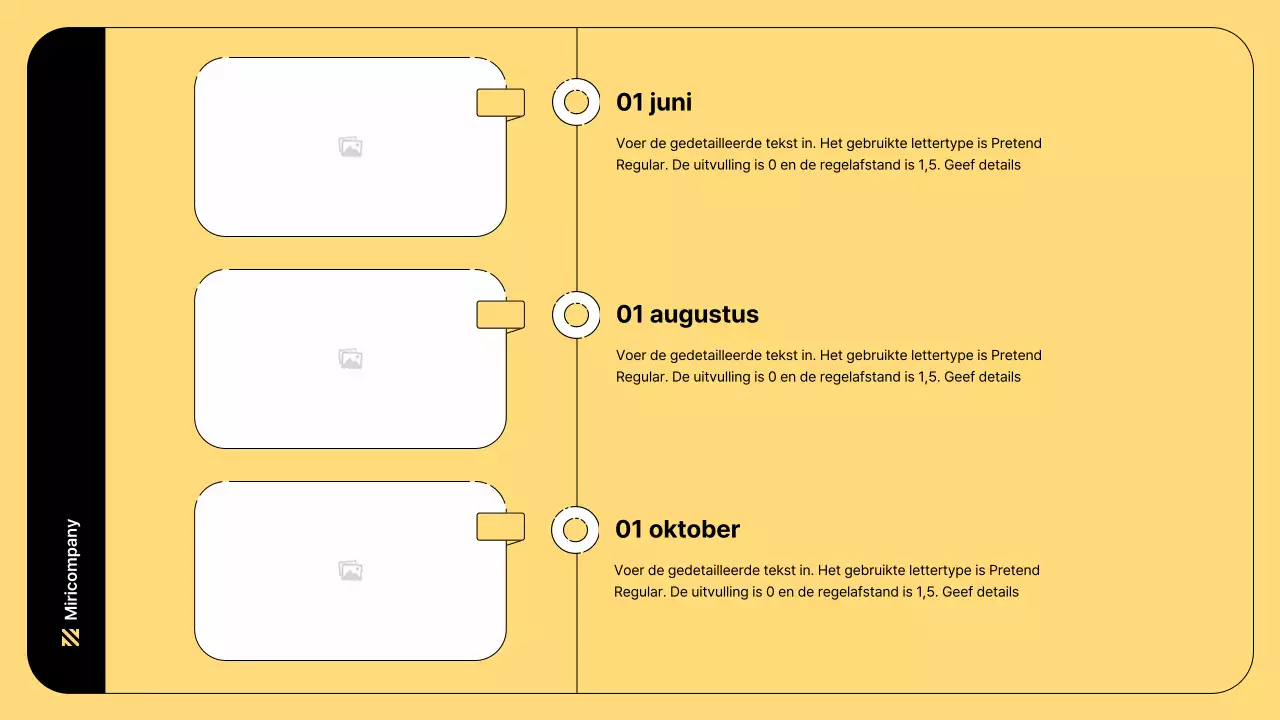 Miricompany

01 juni

Voer de gedetailleerde tekst in. Het gebruikte lettertype is Pretend Regular. De uitvulling is 0 en de regelafstand is 1,5. Geef details

01 augustus

Voer de gedetailleerde tekst in. Het gebruikte lettertype is Pretend Regular. De uitvulling is 0 en de regelafstand is 1,5. Geef details

01 oktober

Voer de gedetailleerde tekst in. Het gebruikte lettertype is Pretend Regular. De uitvulling is 0 en de regelafstand is 1,5. Geef details