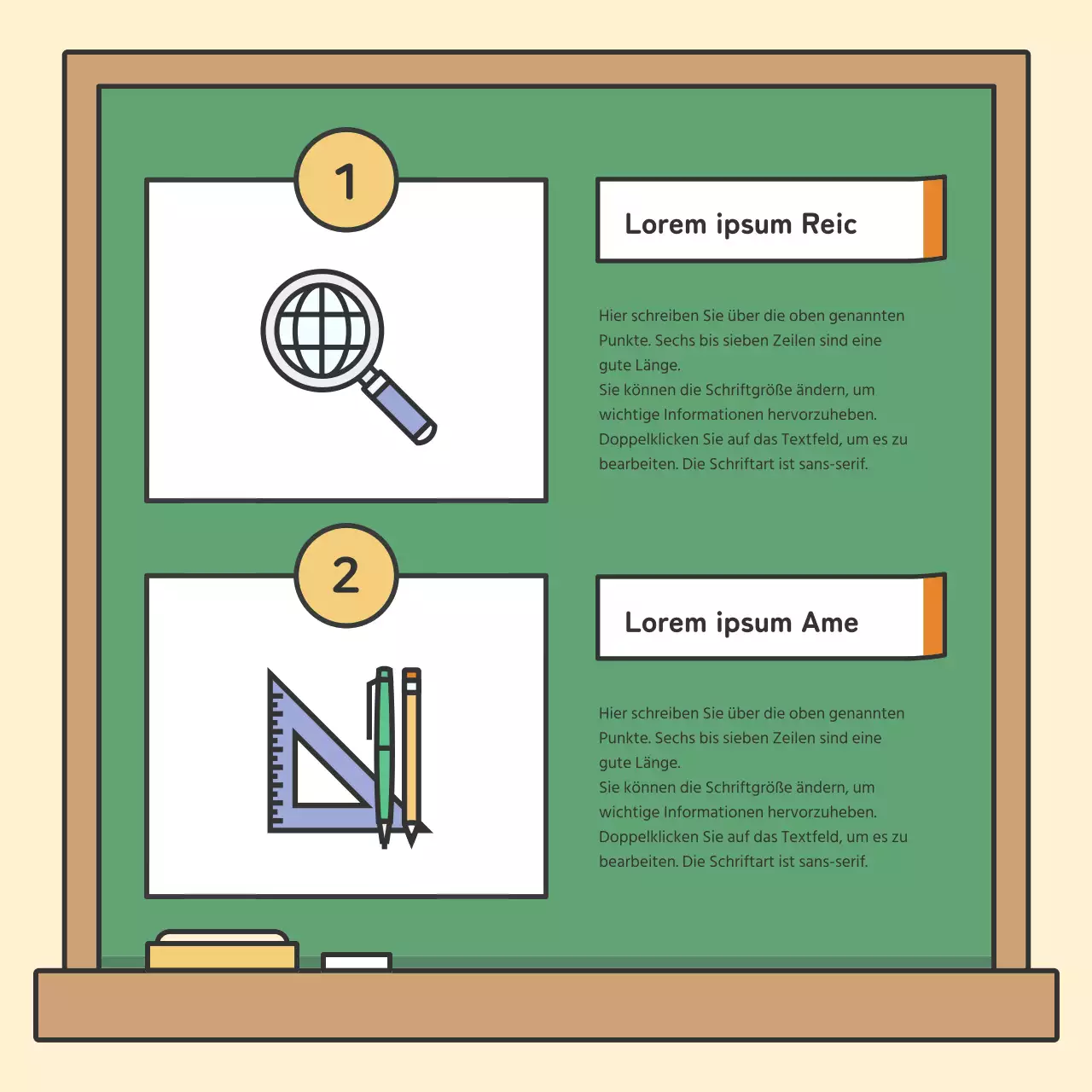 1

Lorem ipsum Reic

Hier schreiben Sie über die oben genannten Punkte. Sechs bis sieben Zeilen sind eine gute Länge.
Sie können die Schriftgröße ändern, um wichtige Informationen hervorzuheben.
Doppelklicken Sie auf das Textfeld, um es zu bearbeiten. Die Schriftart ist sans-serif.

2

Lorem ipsum Ame

Hier schreiben Sie über die oben genannten Punkte. Sechs bis sieben Zeilen sind eine gute Länge.
Sie können die Schriftgröße ändern, um wichtige Informationen hervorzuheben.
Doppelklicken Sie auf das Textfeld, um es zu bearbeiten. Die Schriftart ist sans-serif.