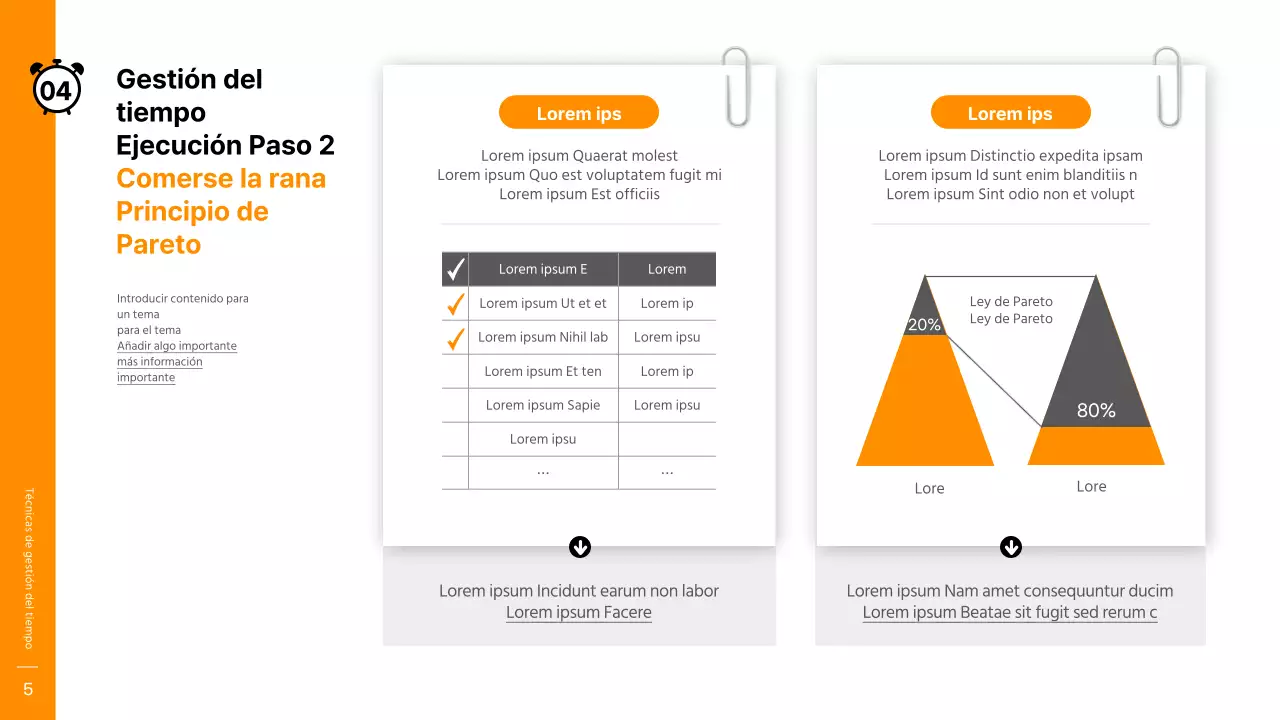 04

Gestión del tiempo Ejecución Paso 2
Comerse la rana Principio de Pareto

Introducir contenido para un tema
para el tema
Añadir algo importante
más información importante

Lorem ips

Lorem ipsum Quaerat molest
Lorem ipsum Quo est voluptatem fugit mi
Lorem ipsum Est officiis

| ✓ | Lorem ipsum E | Lorem |
|---|---|---|
| ✓ | Lorem ipsum Ut et et | Lorem ip |
| ✓ | Lorem ipsum Nihil lab | Lorem ipsu |
| | Lorem ipsum Et ten | Lorem ip |
| | Lorem ipsum Sapie | Lorem ipsu |
| | Lorem ipsu | |
| | ... | ... |

Lorem ipsum Incidunt earum non labor
Lorem ipsum Facere

Lorem ips

Lorem ipsum Distinctio expedita ipsam
Lorem ipsum Id sunt enim blanditiis n
Lorem ipsum Sint odio non et volupt

Ley de Pareto
Ley de Pareto
20%
80%
Lore
Lore

Lorem ipsum Nam amet consequuntur ducim
Lorem ipsum Beatae sit fugit sed rerum c

Técnicas de gestión del tiempo
5